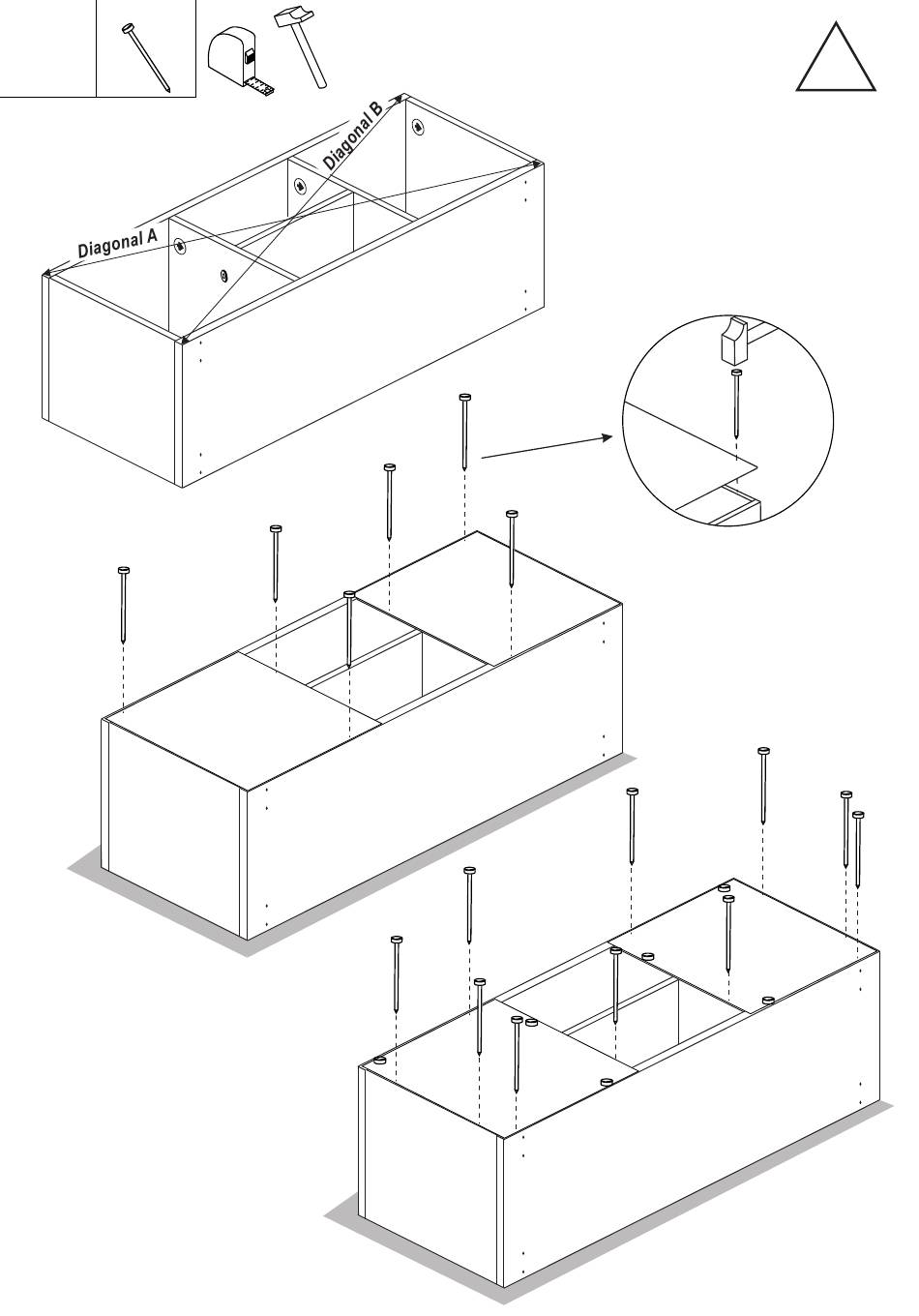 Diagonal B

Diagonal A