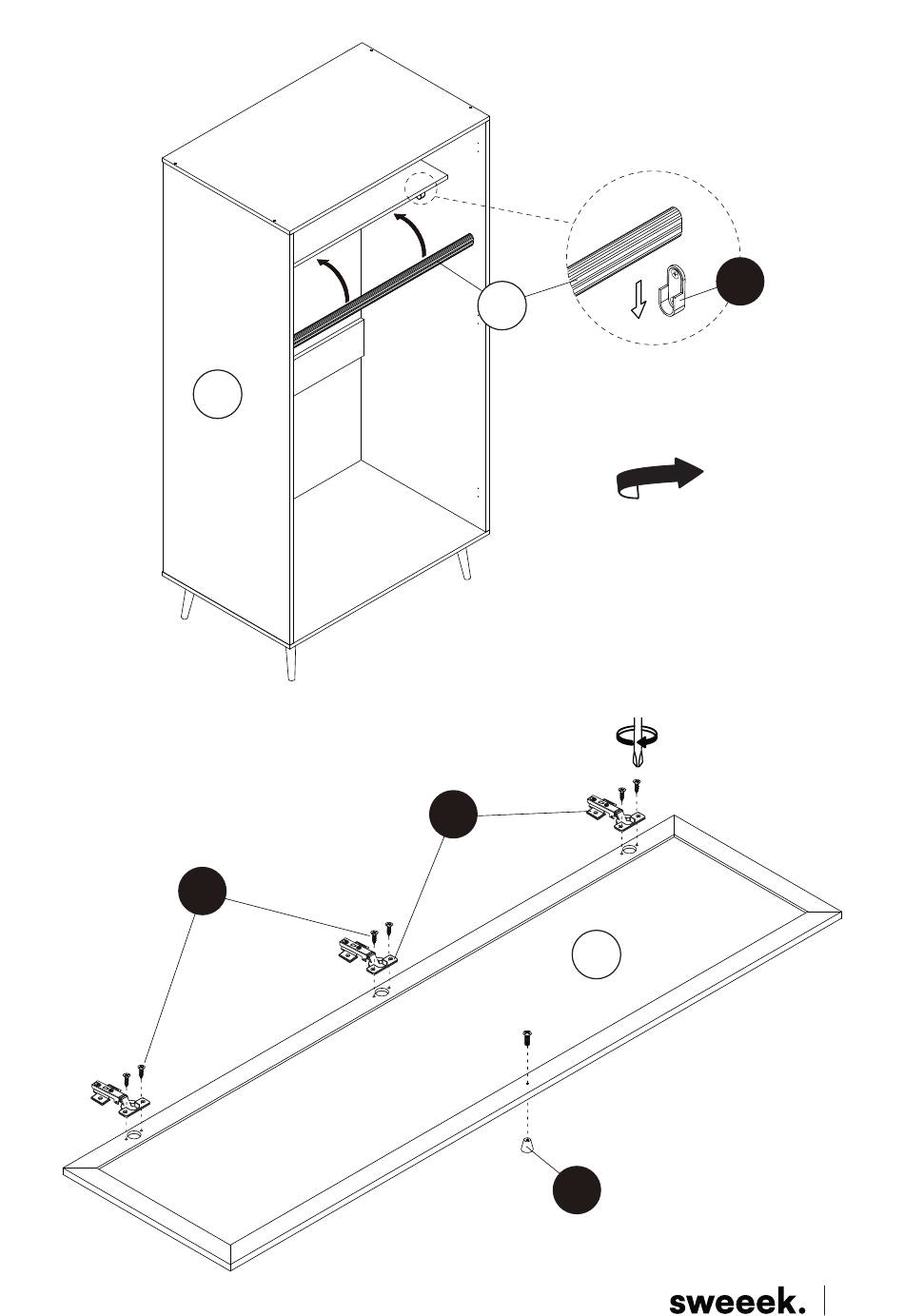 sweeek.