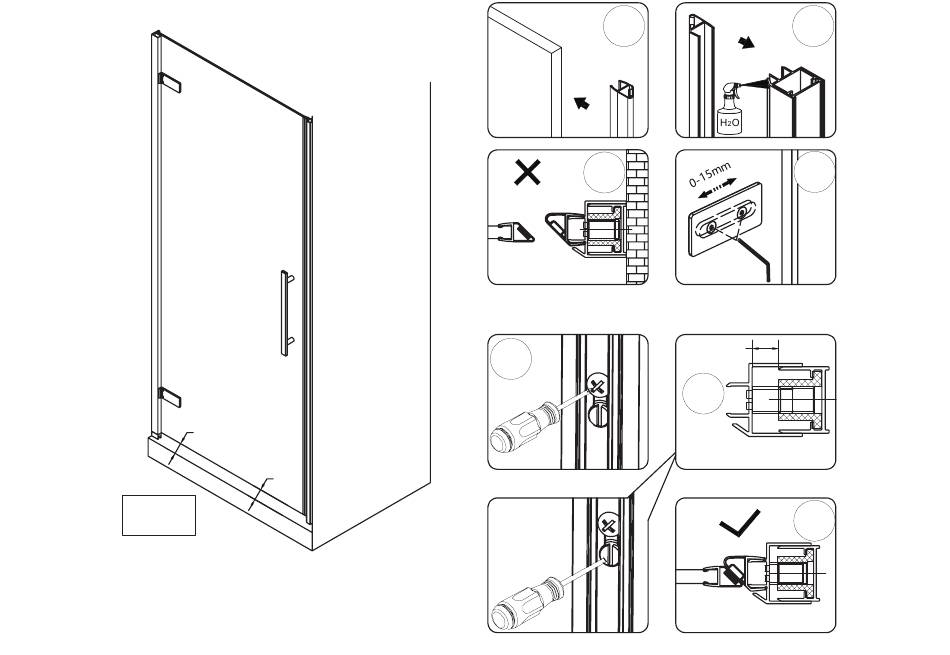 $H_2O$

0-15mm