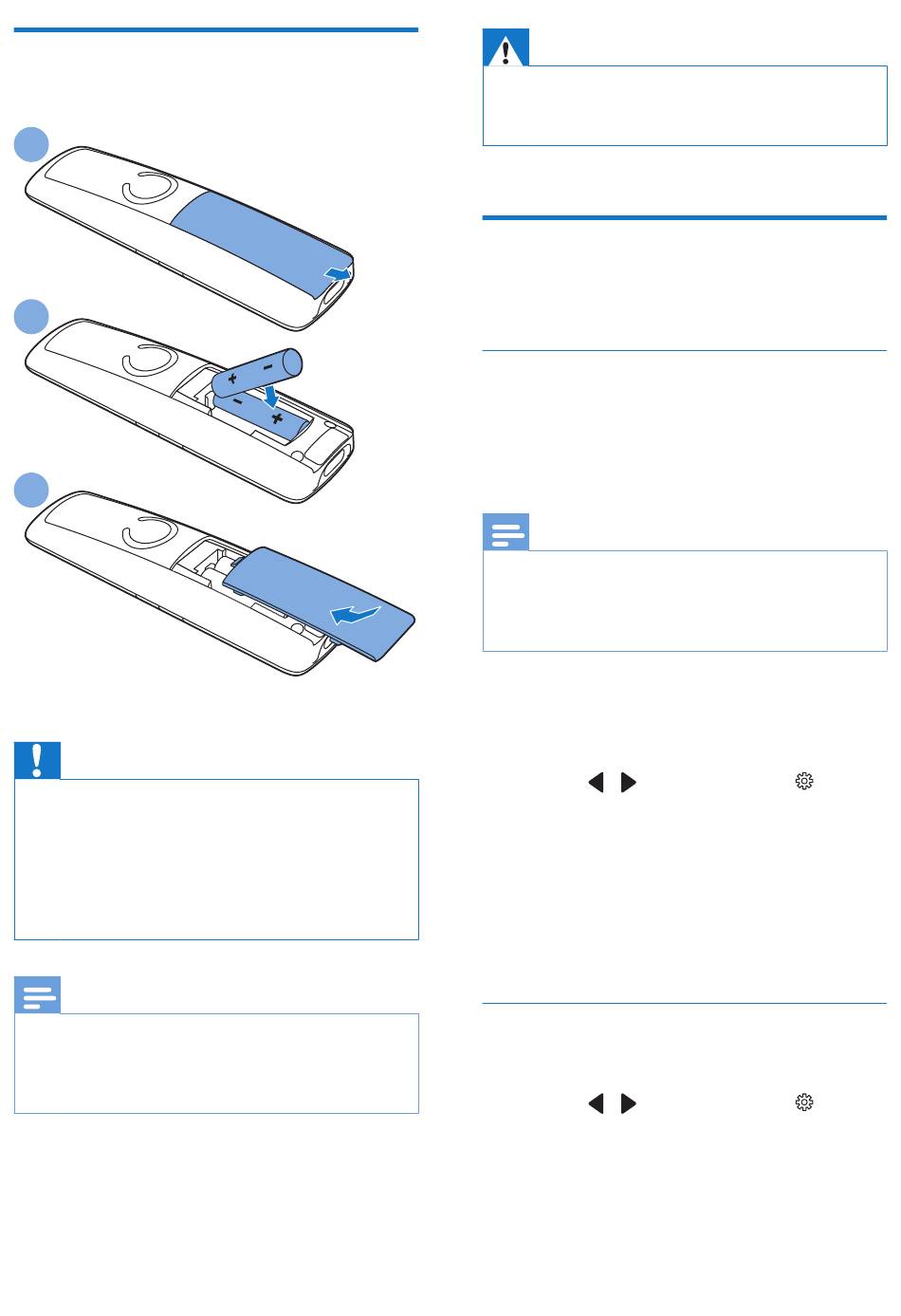 +
-
-
+