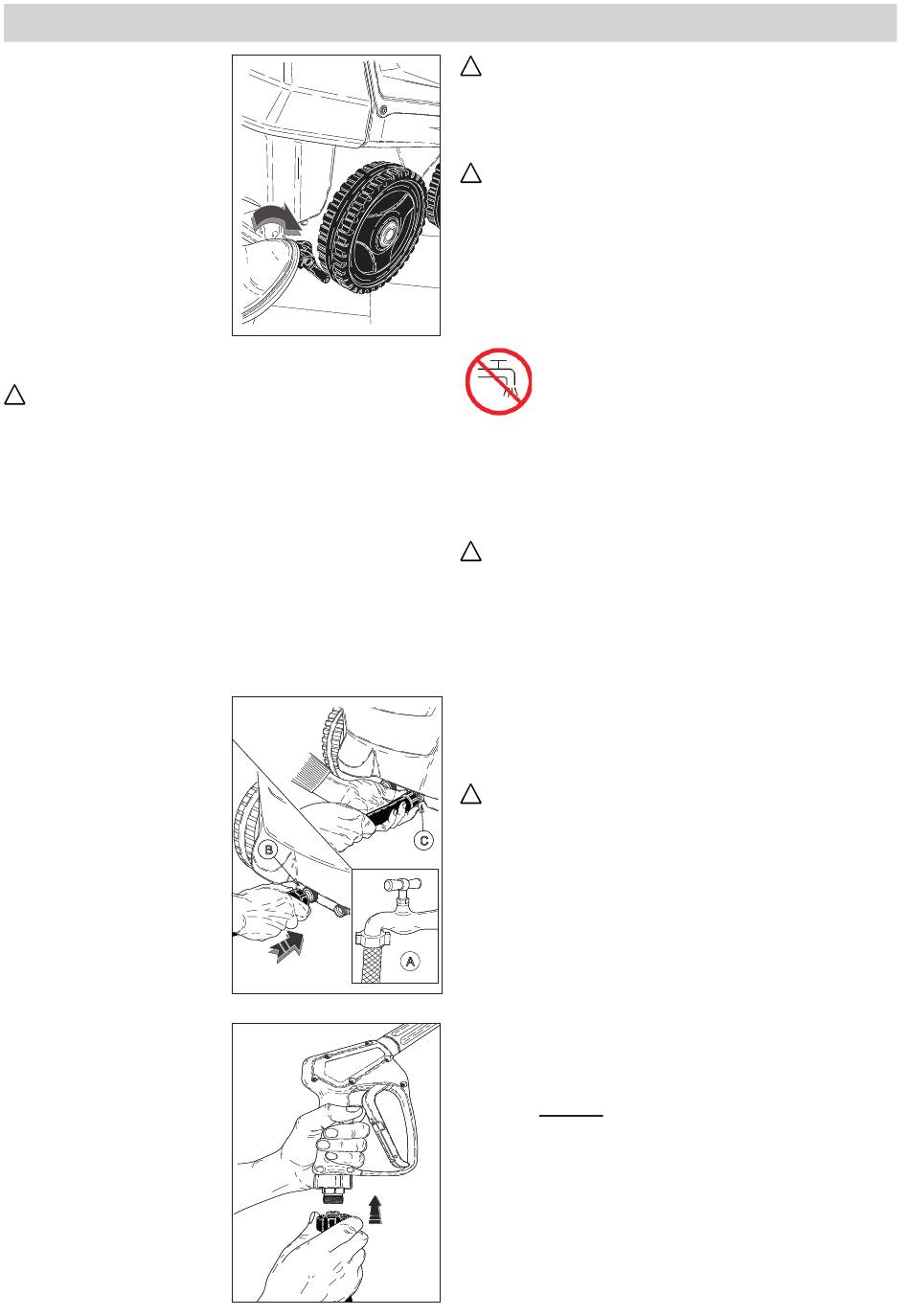 B

C

A