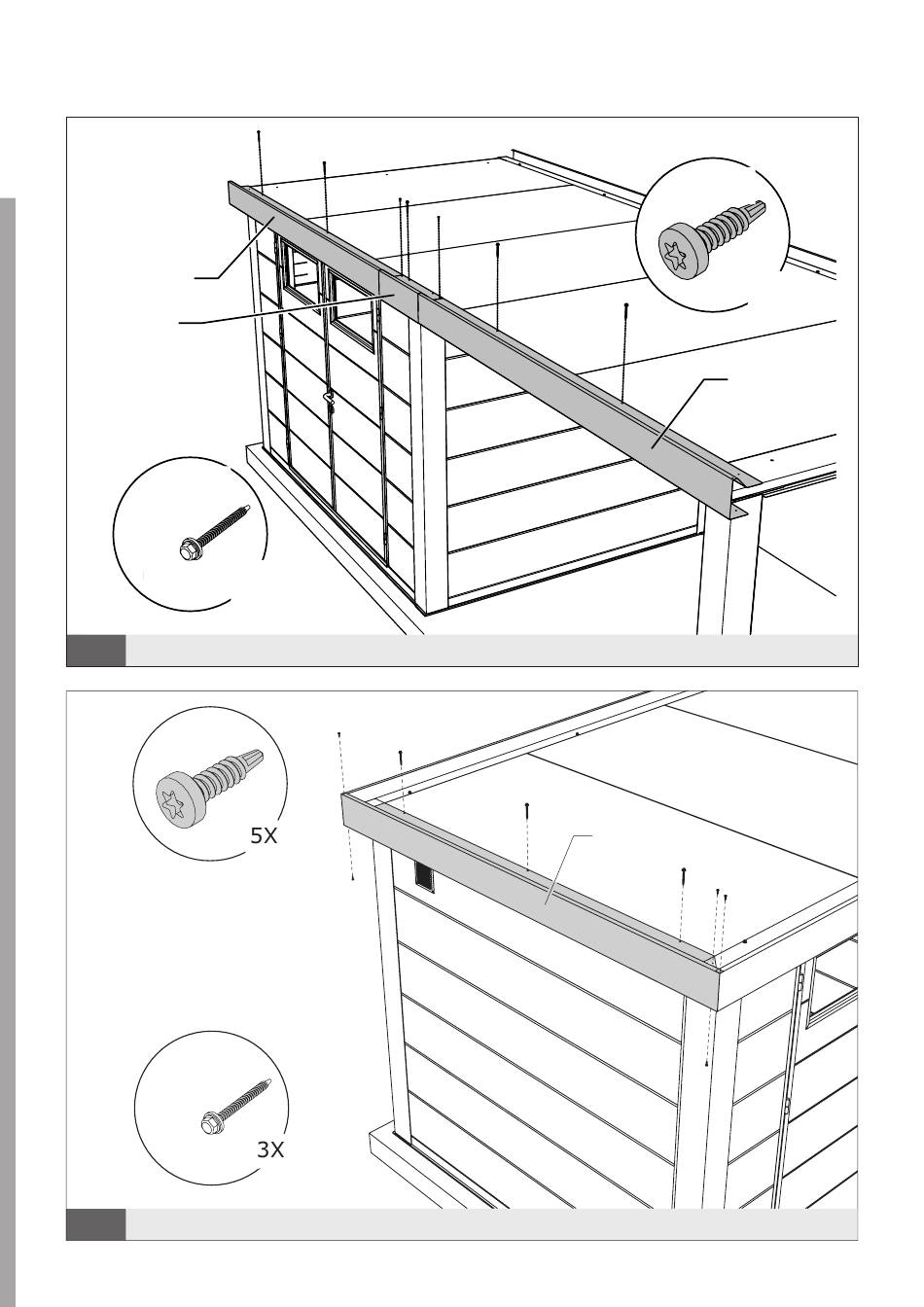 5X

3X