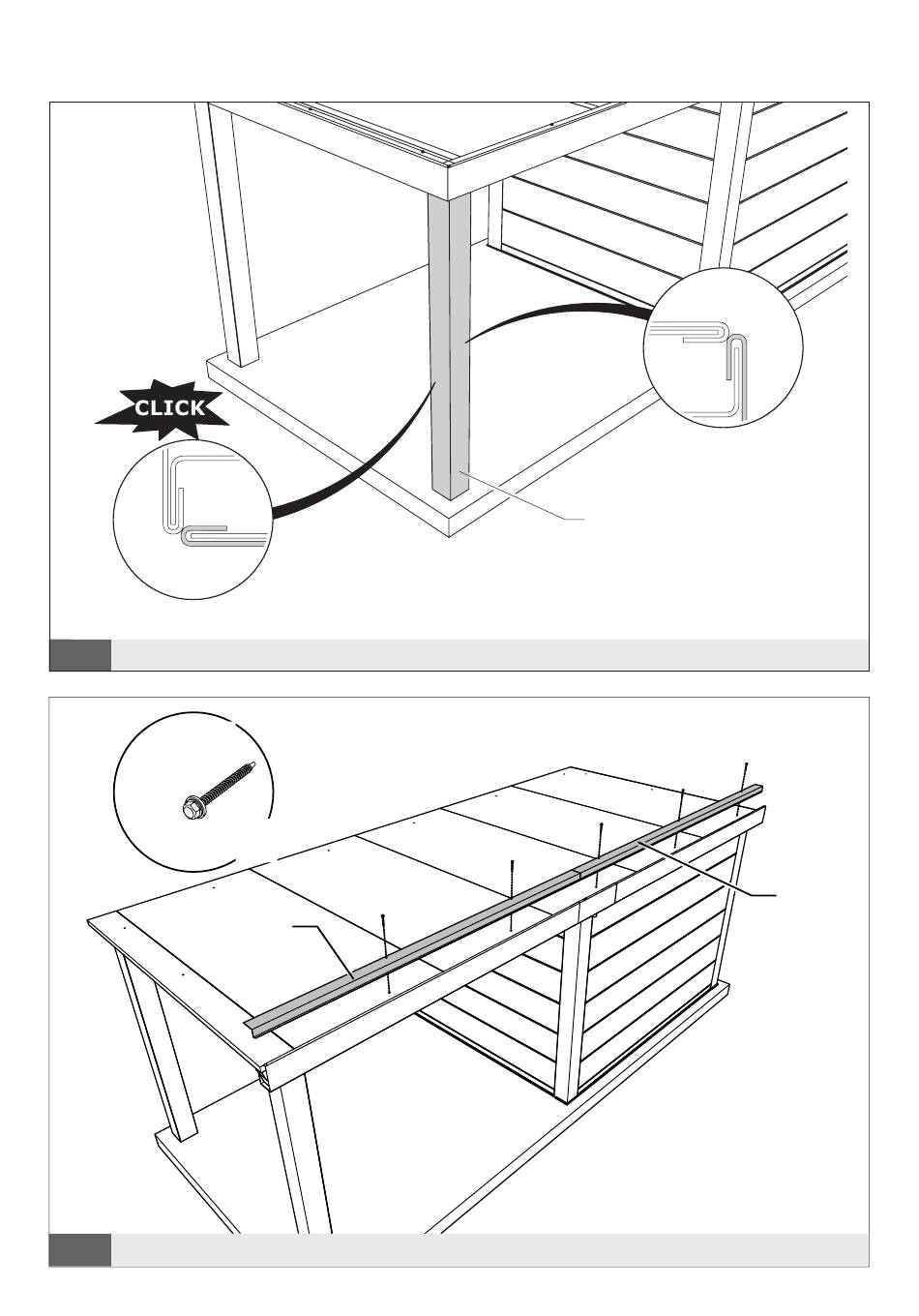 CLICK