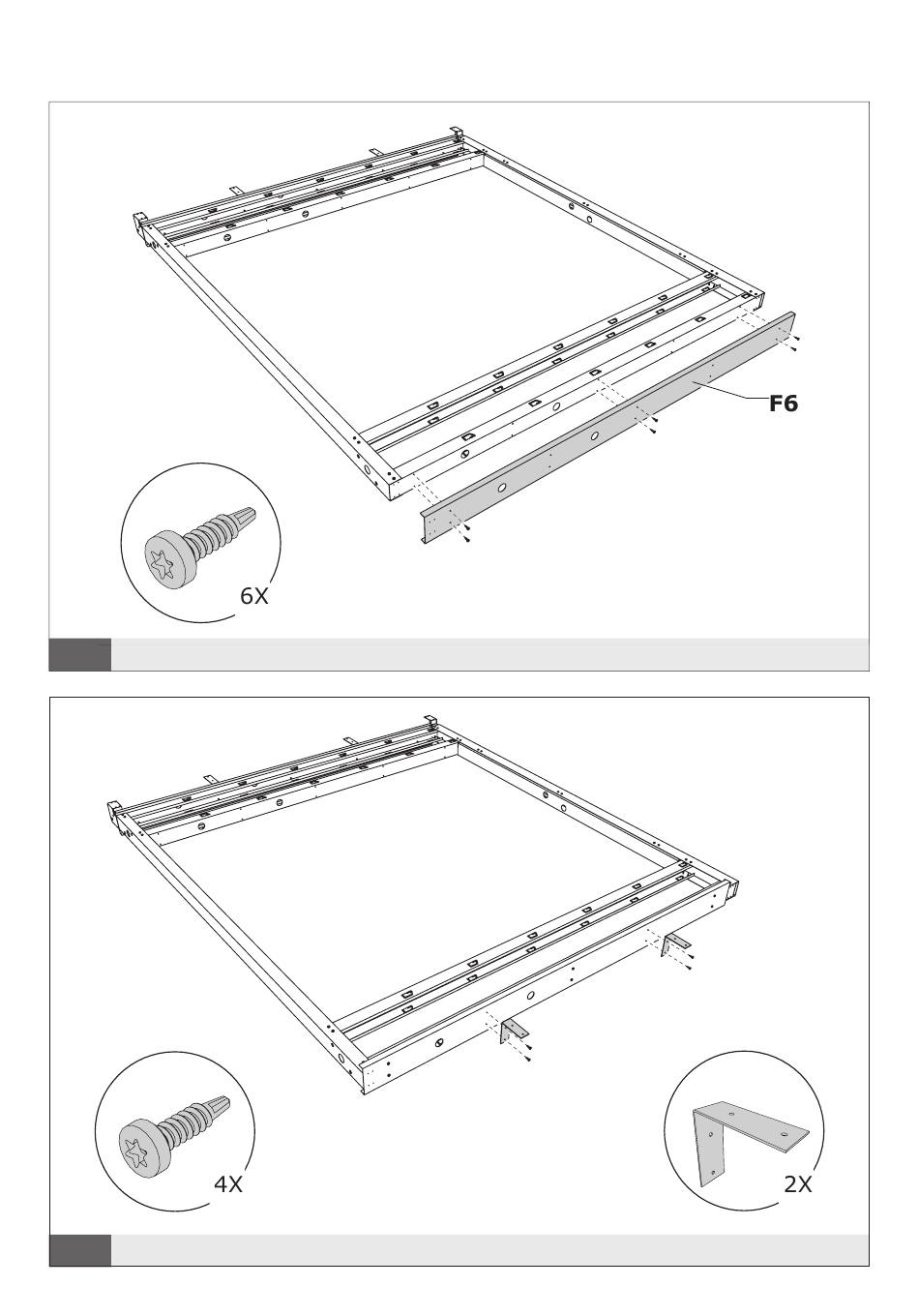 F6

6X

4X

2X