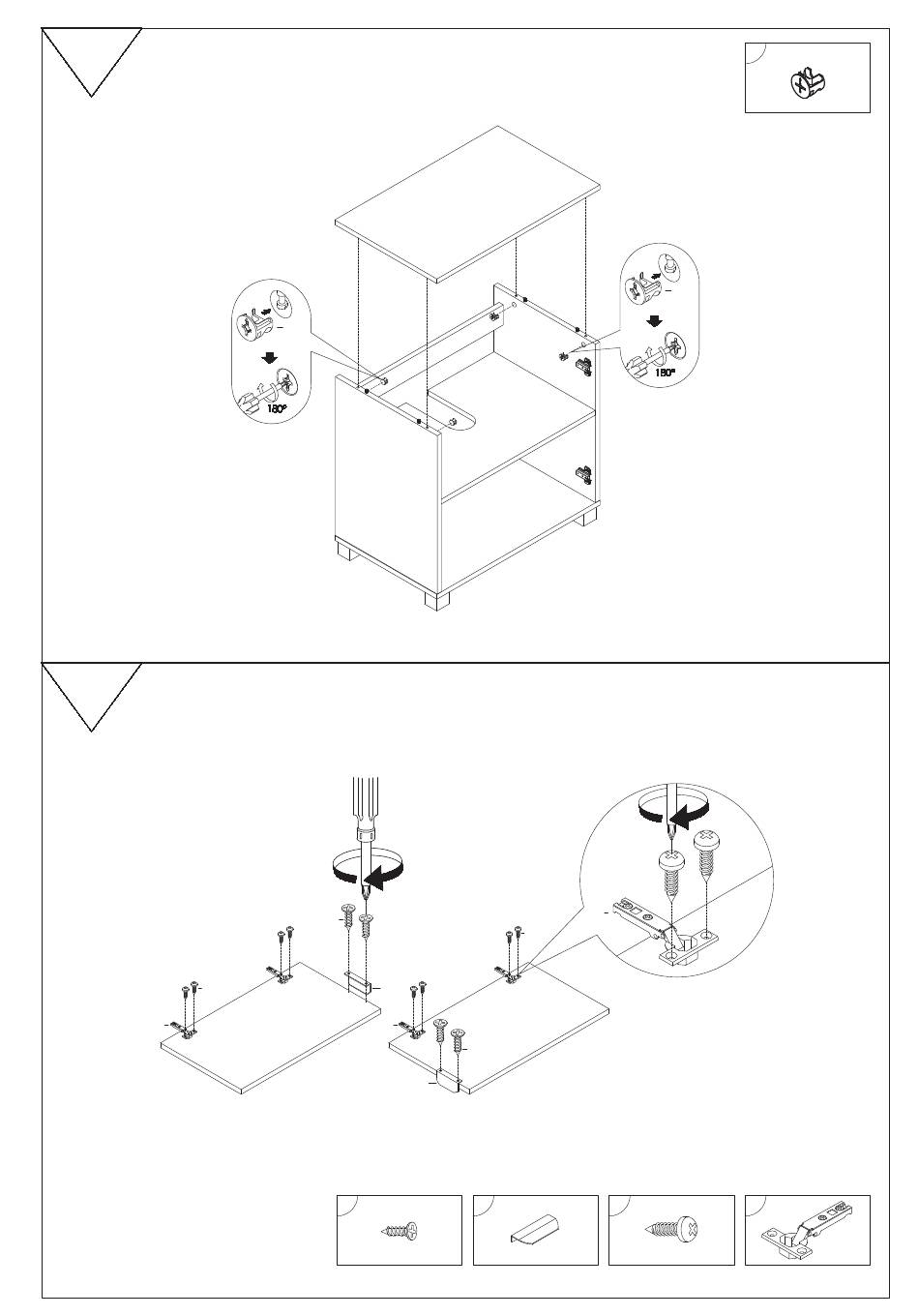 180°

180°