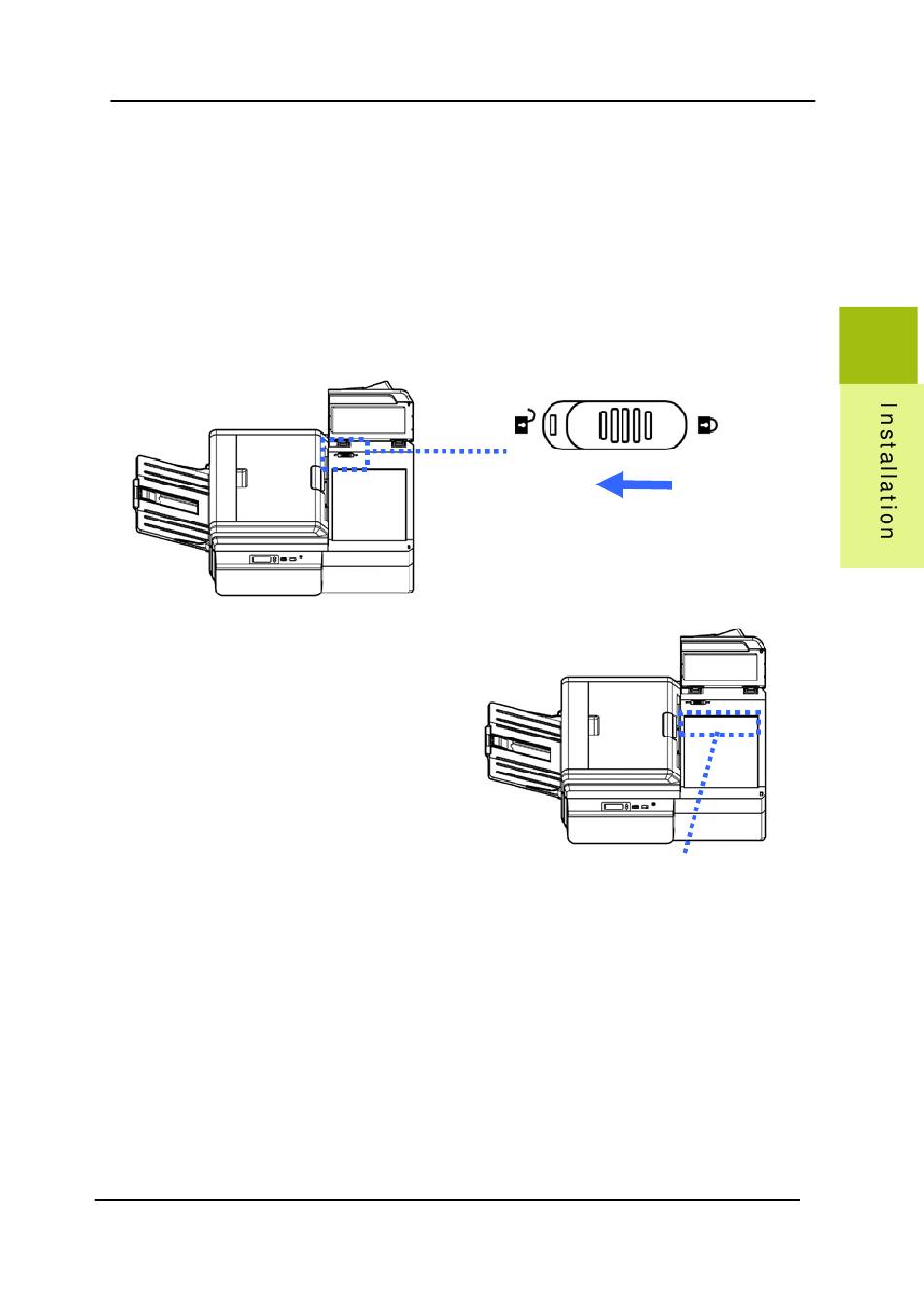 Installation