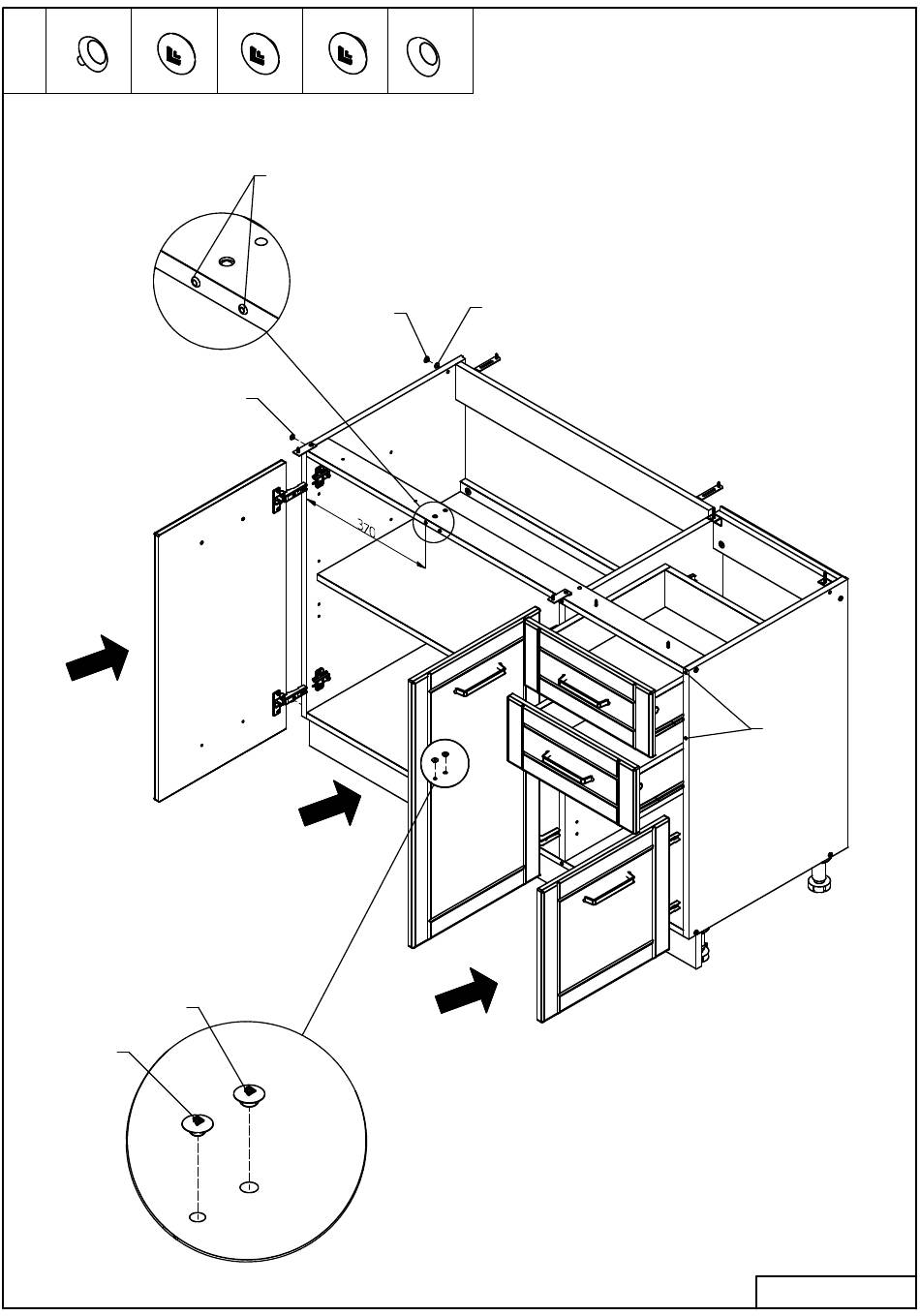 370