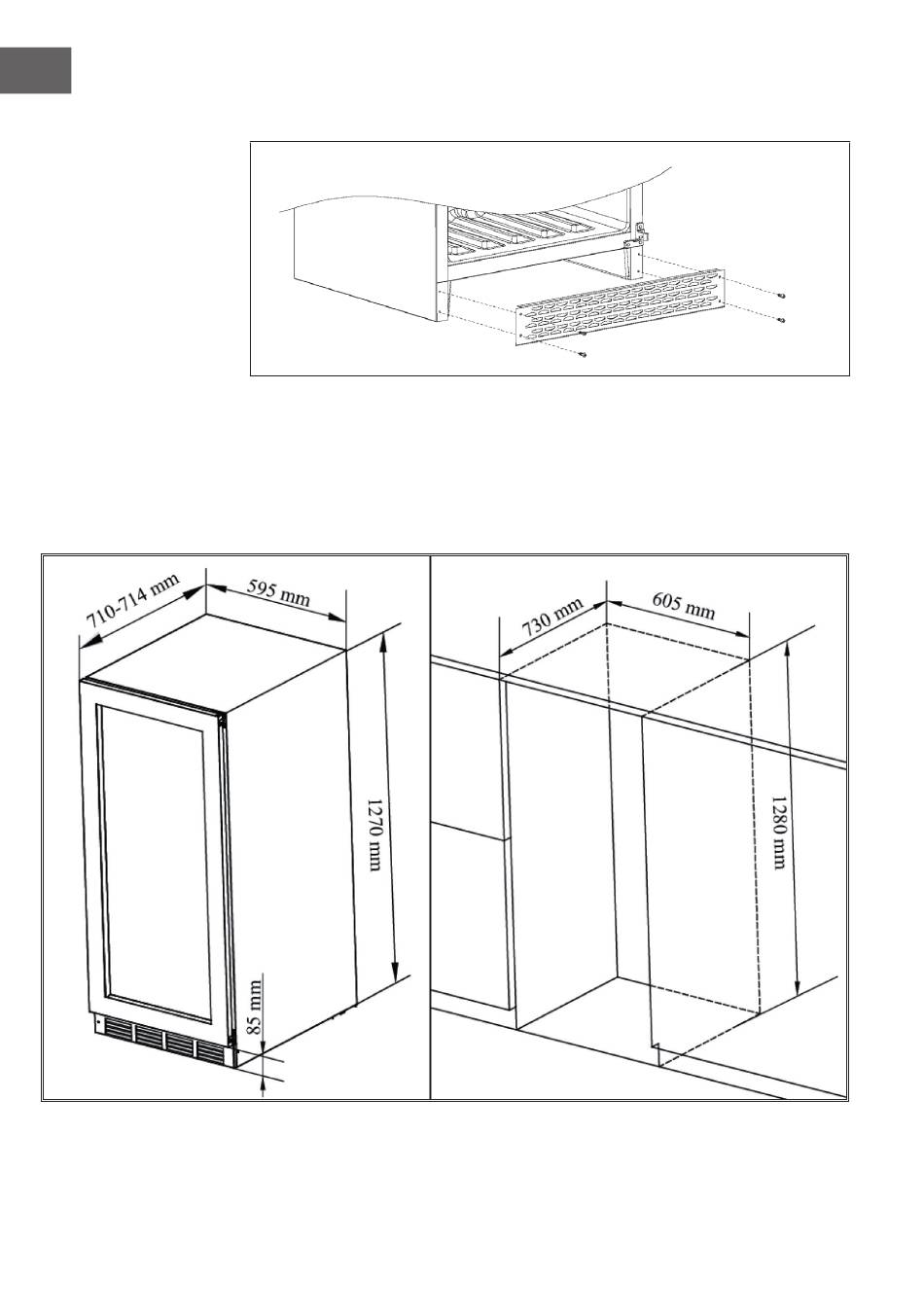 710-714 mm
595 mm
1270 mm
85 mm
730 mm
605 mm
1280 mm