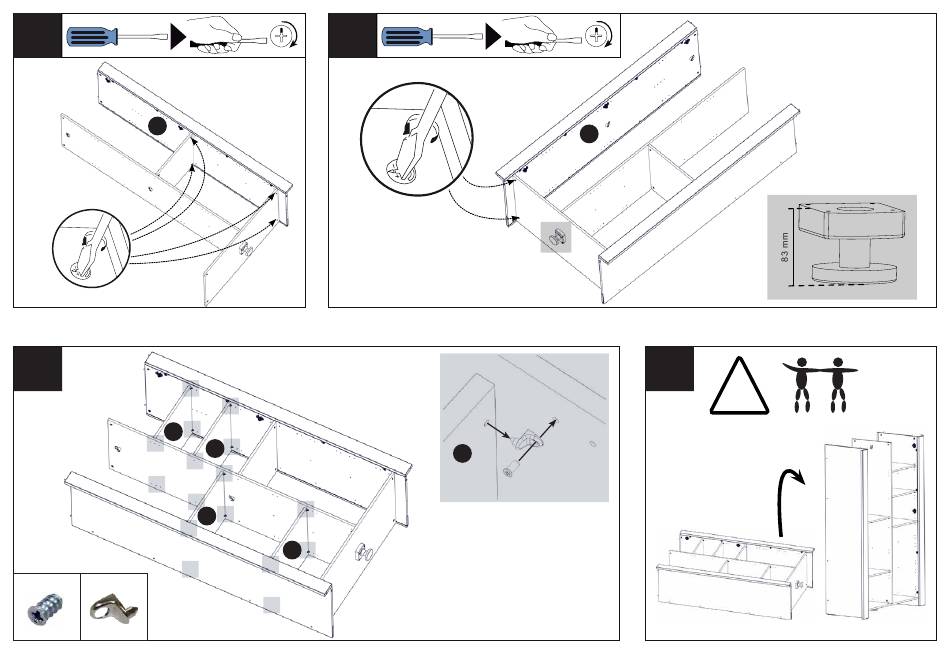 83 mm