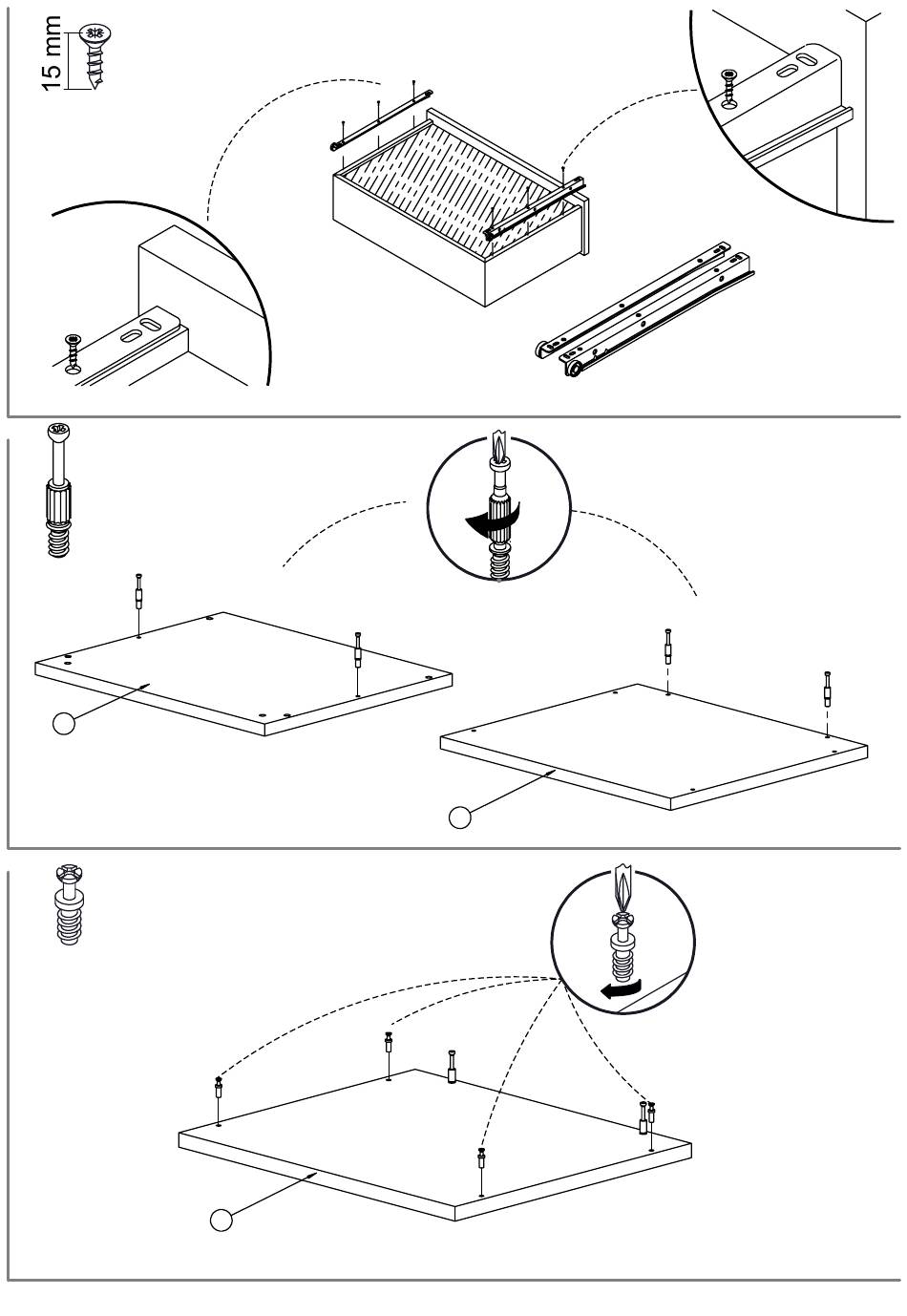 15 mm