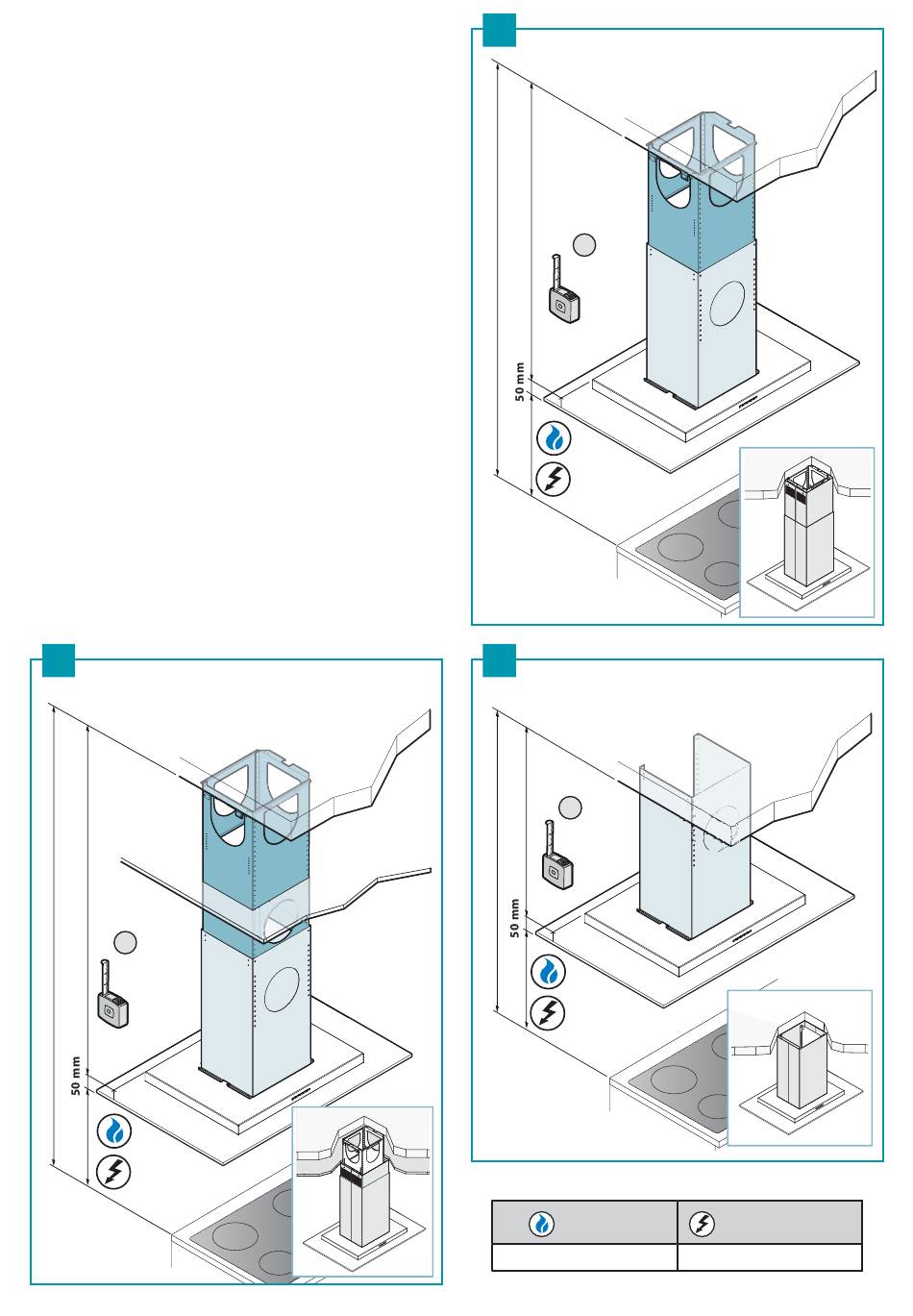 50 mm

50 mm

50 mm