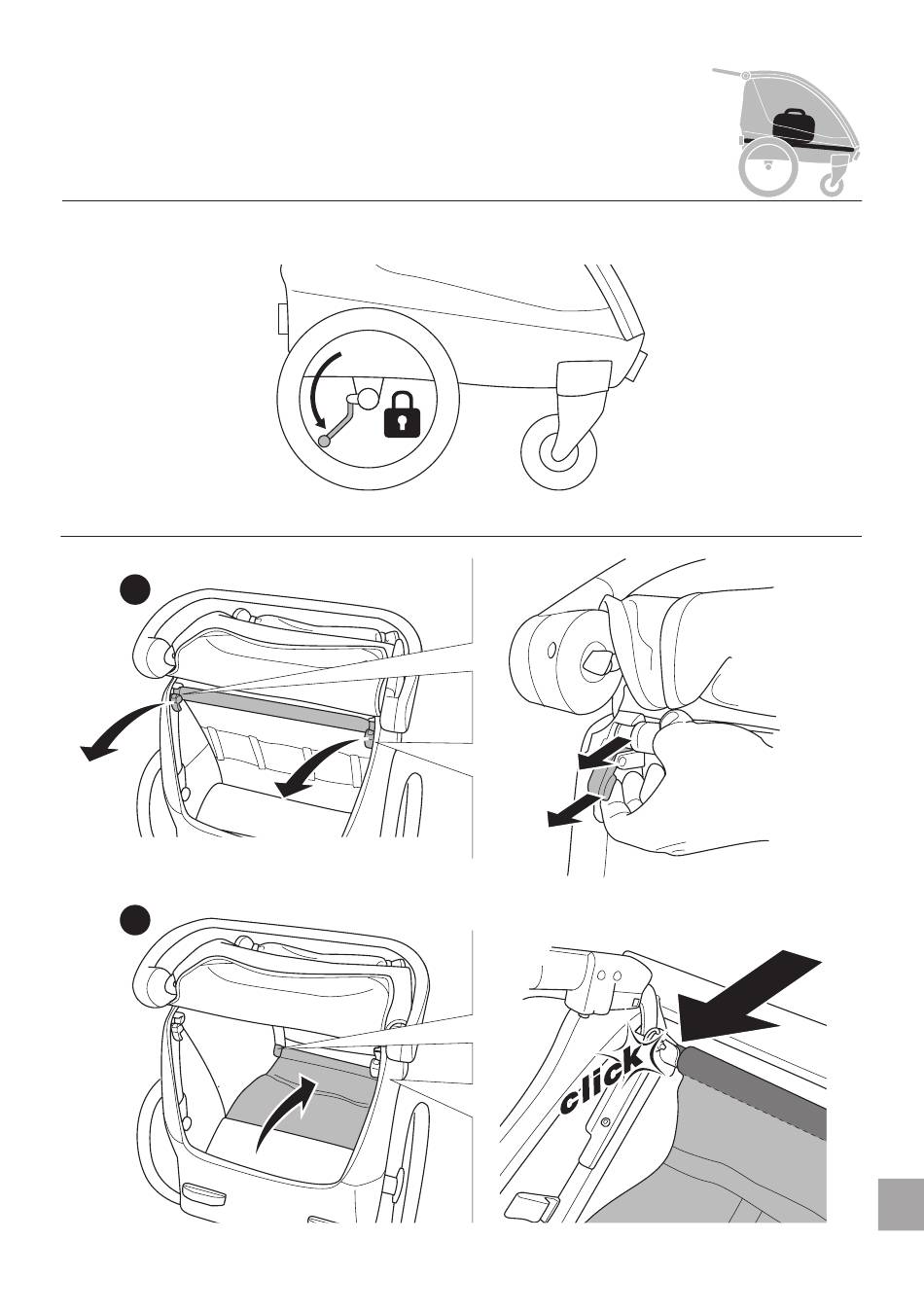 click