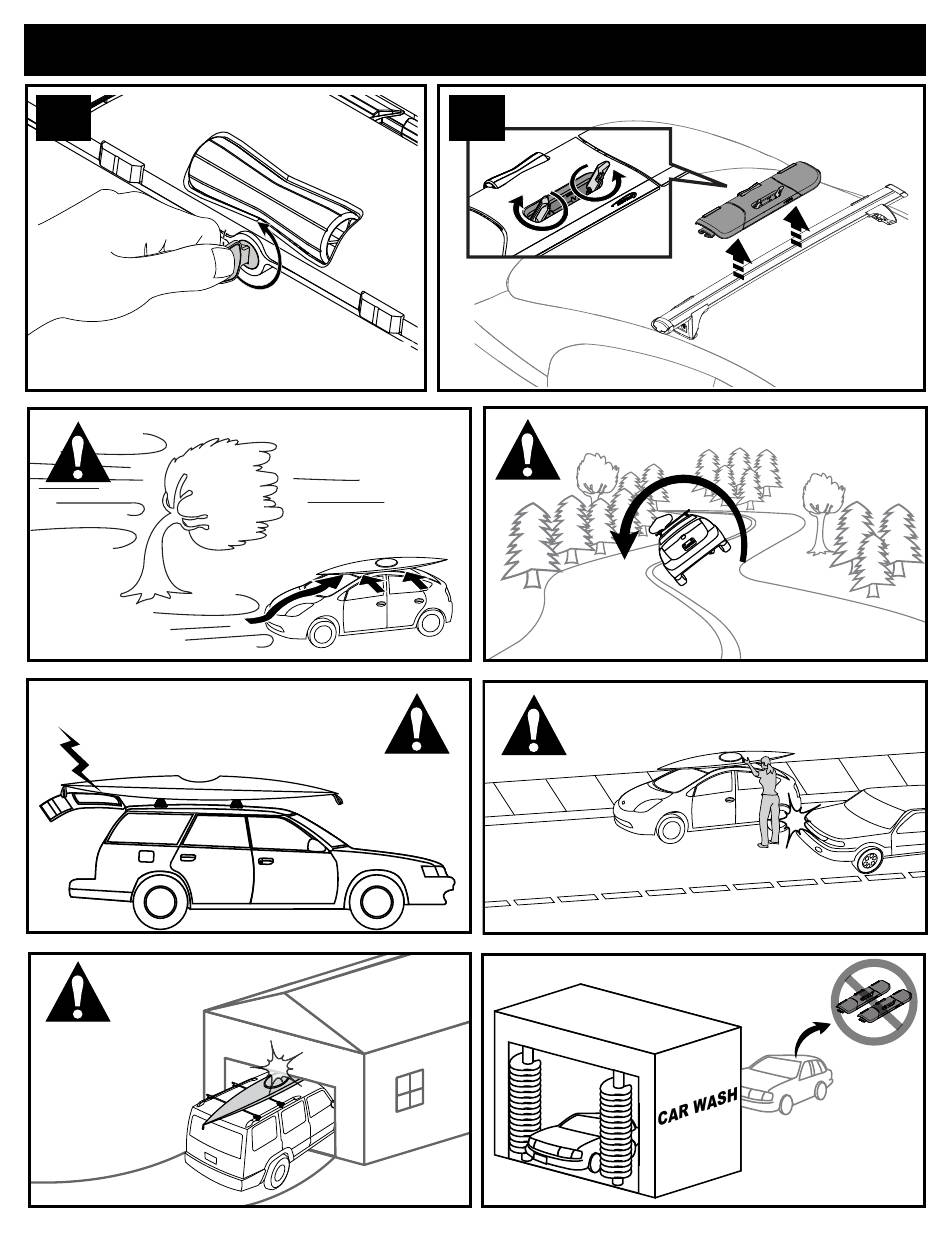 CAR WASH