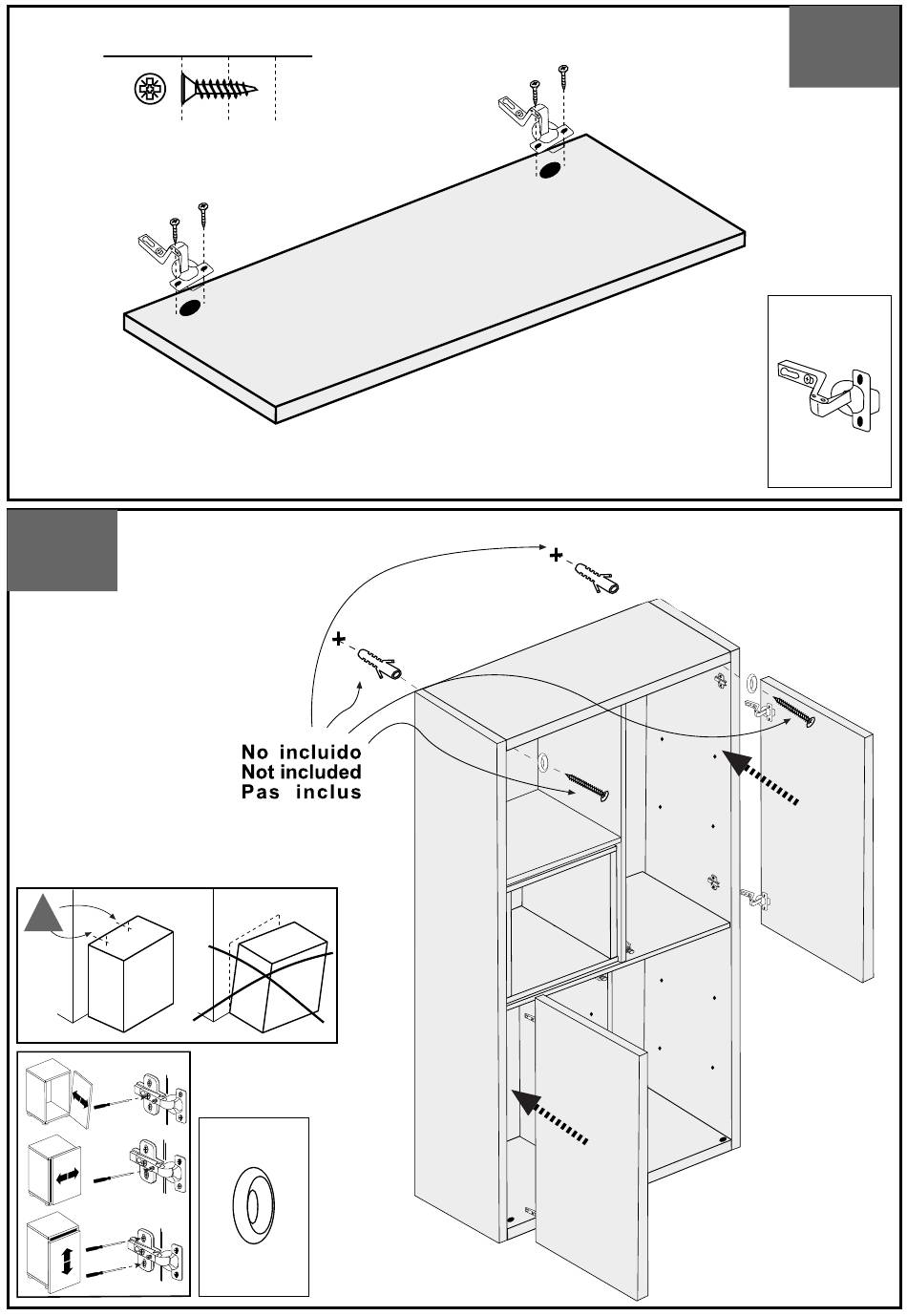 No incluido
Not included
Pas inclus