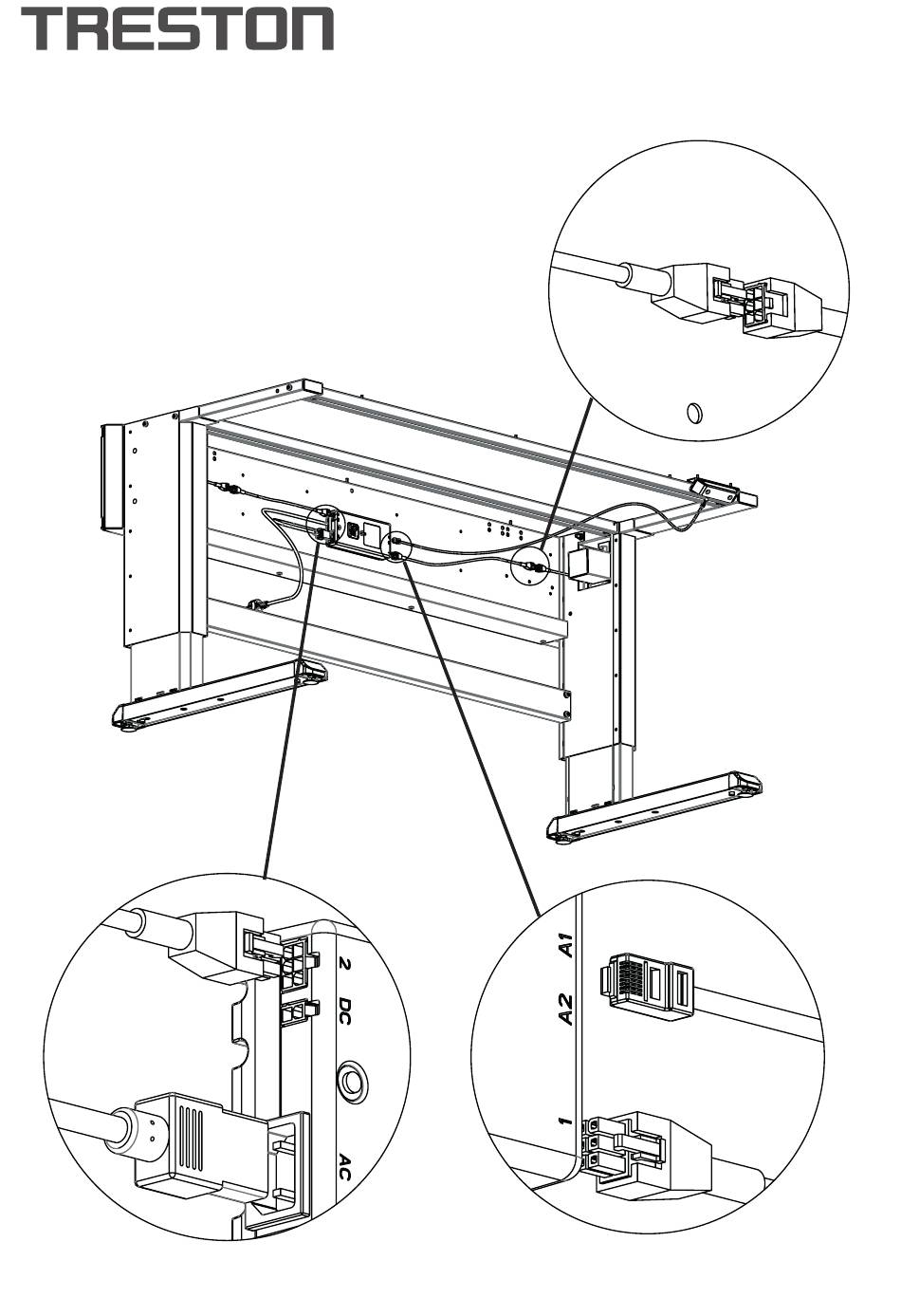 TRESTON

2
DC
AC

A1
A2
1