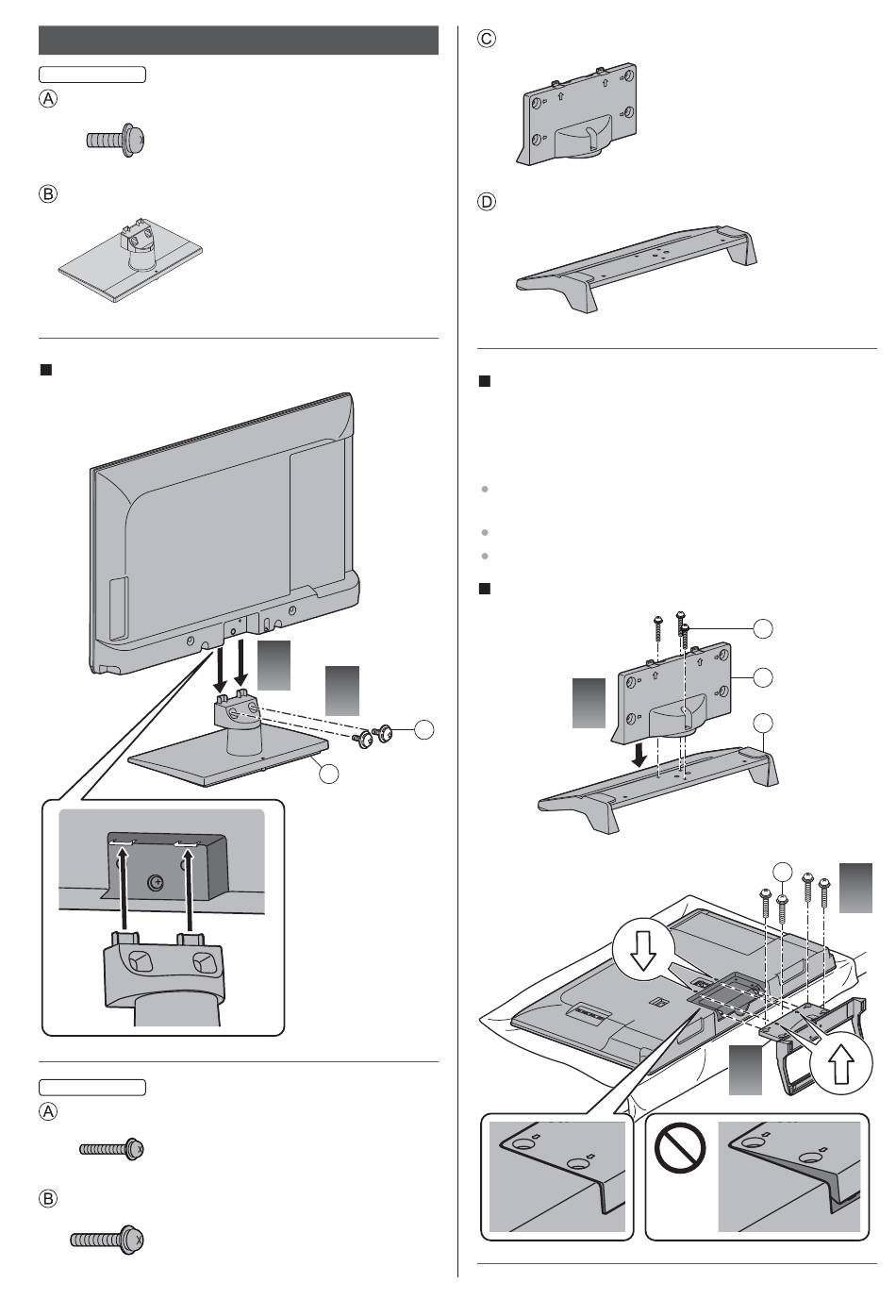 Ⓐ

Ⓑ

Ⓒ

Ⓓ

Ⓐ

Ⓑ