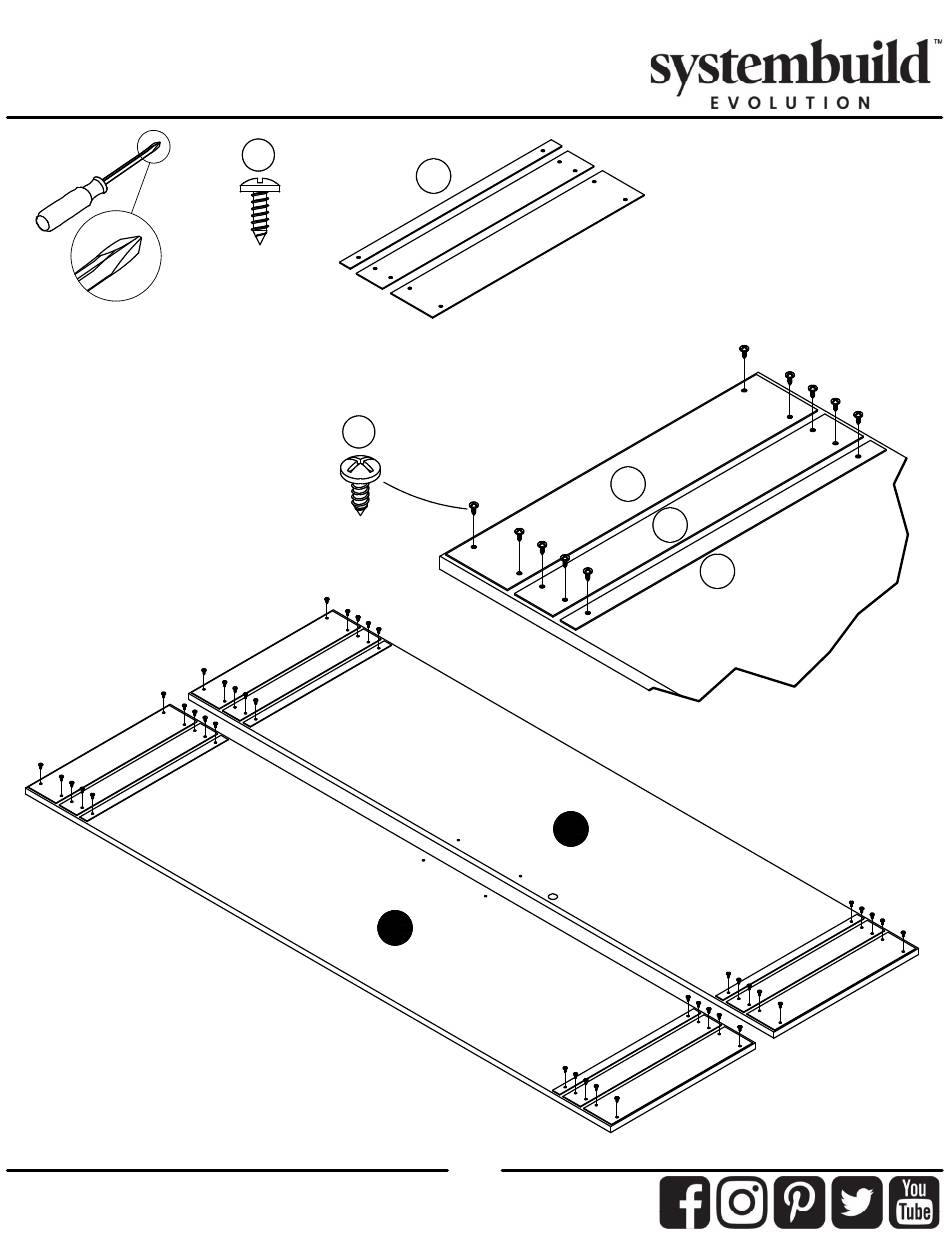 systembuild™
EVOLUTION

You
Tube