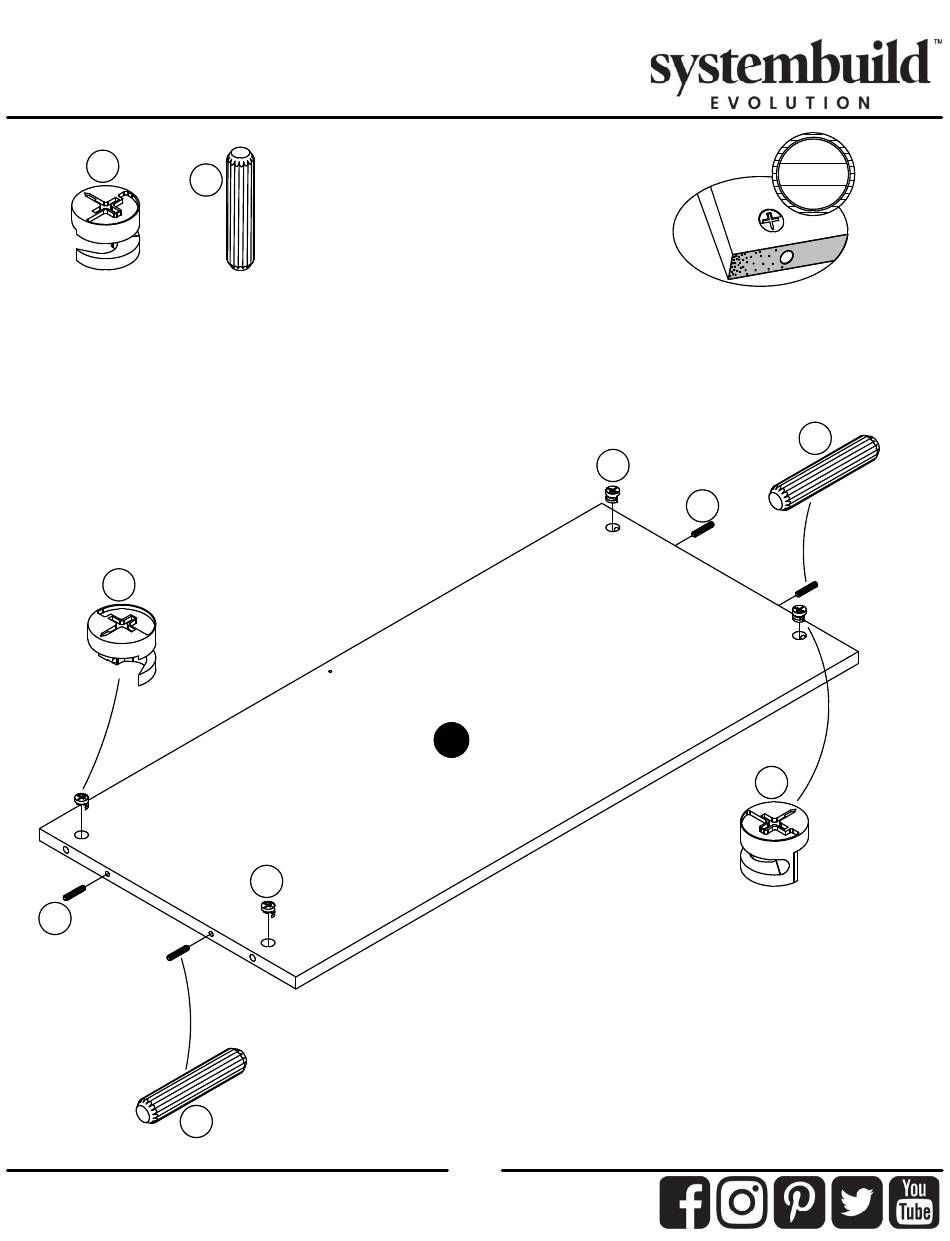 systembuild™
EVOLUTION

You
Tube