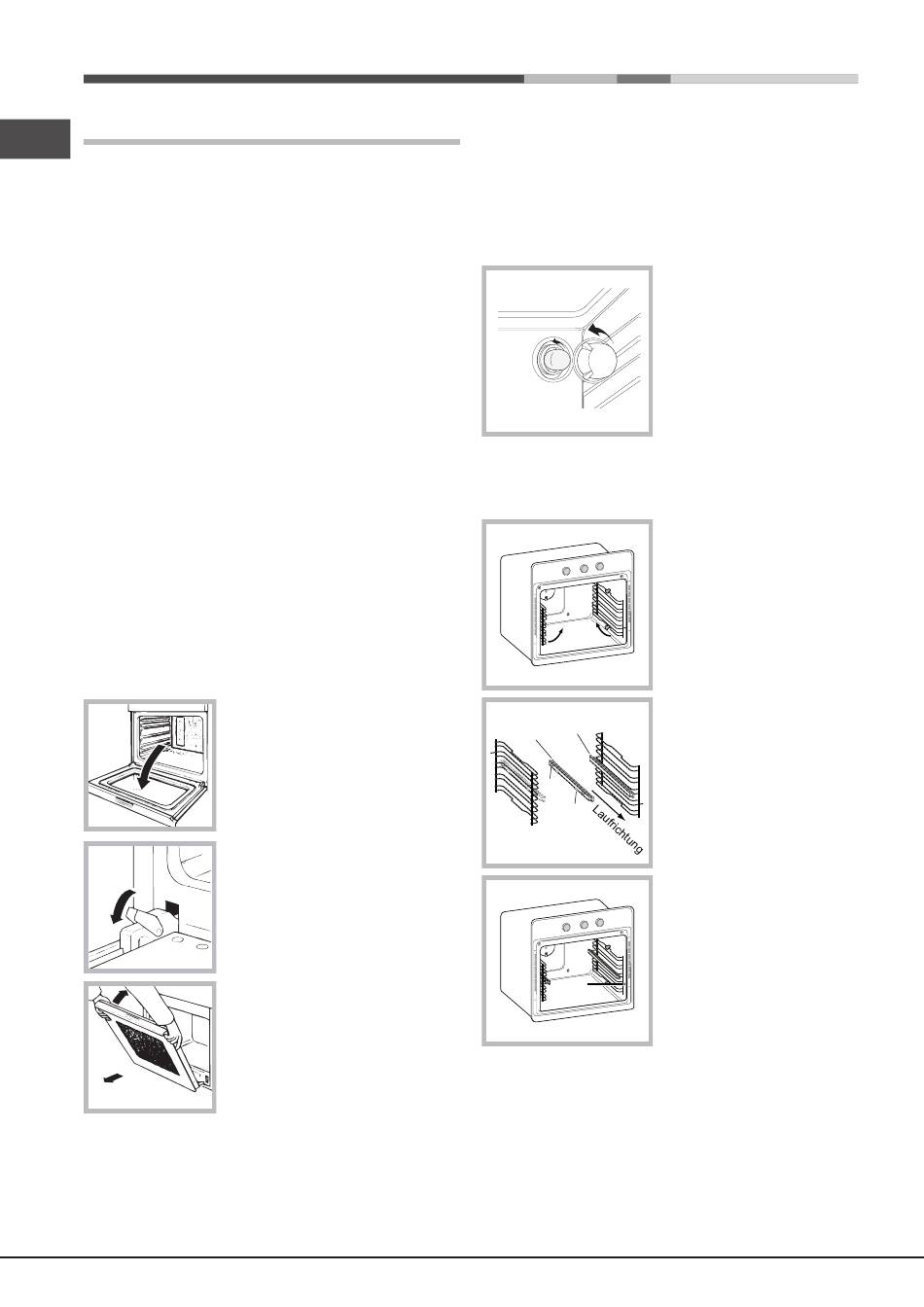 Laufrichtung