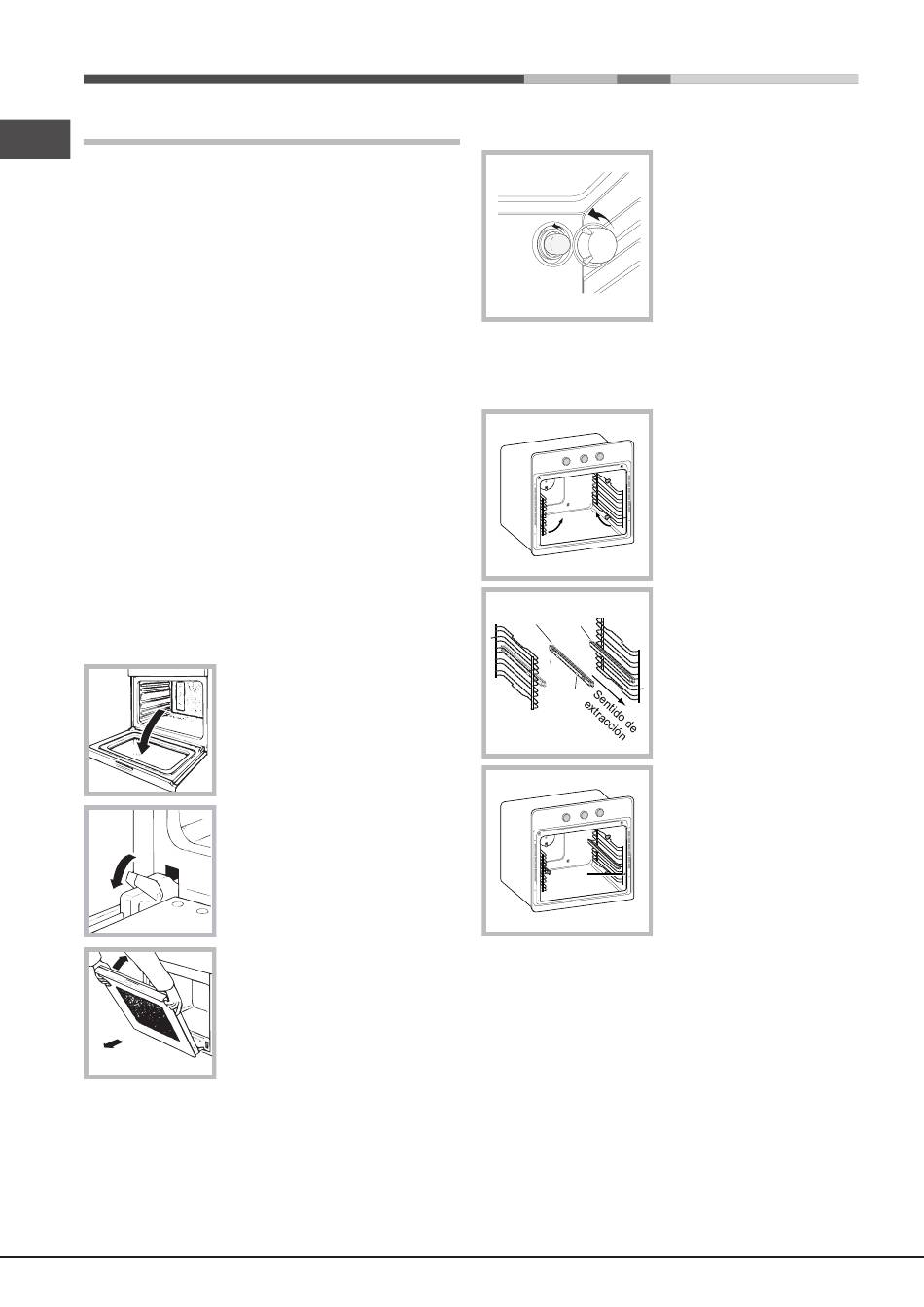 Sentido de extracción