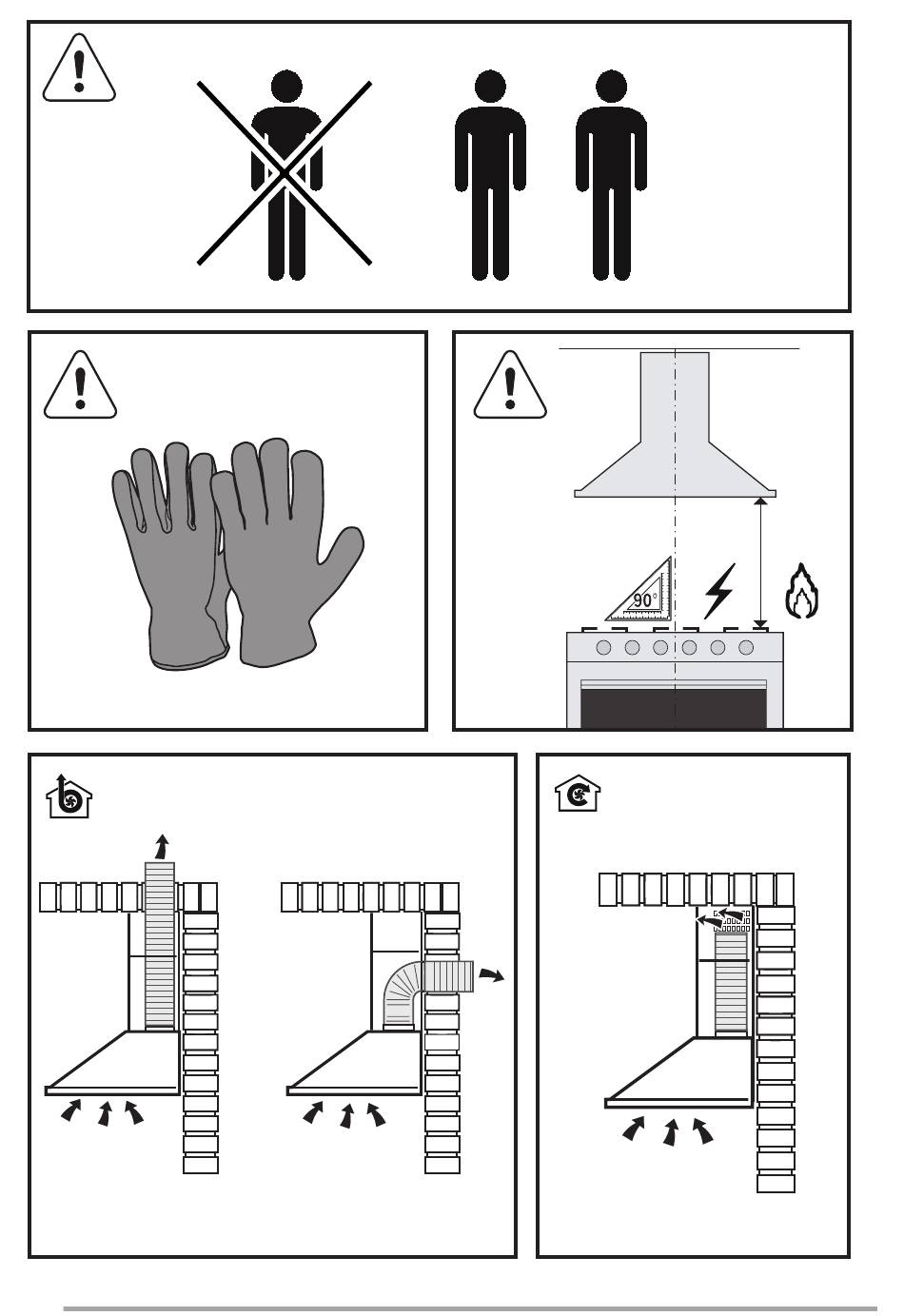 90°