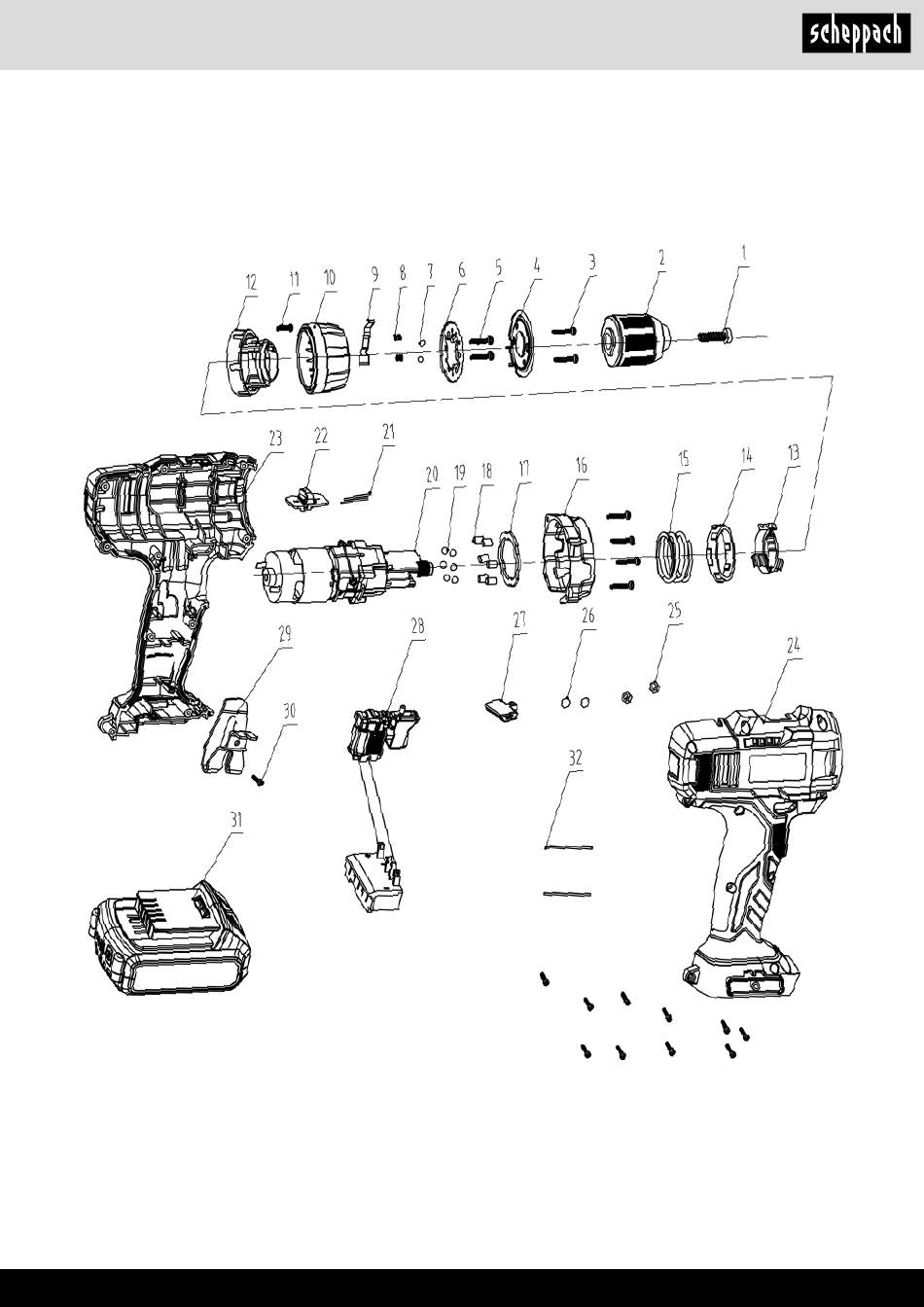 scheppach

12 11 10 9 8 7 6 5 4 3 2 1

23 22 21 20 19 18 17 16 15 14 13

29 28 27 26 25 24

30

32

31