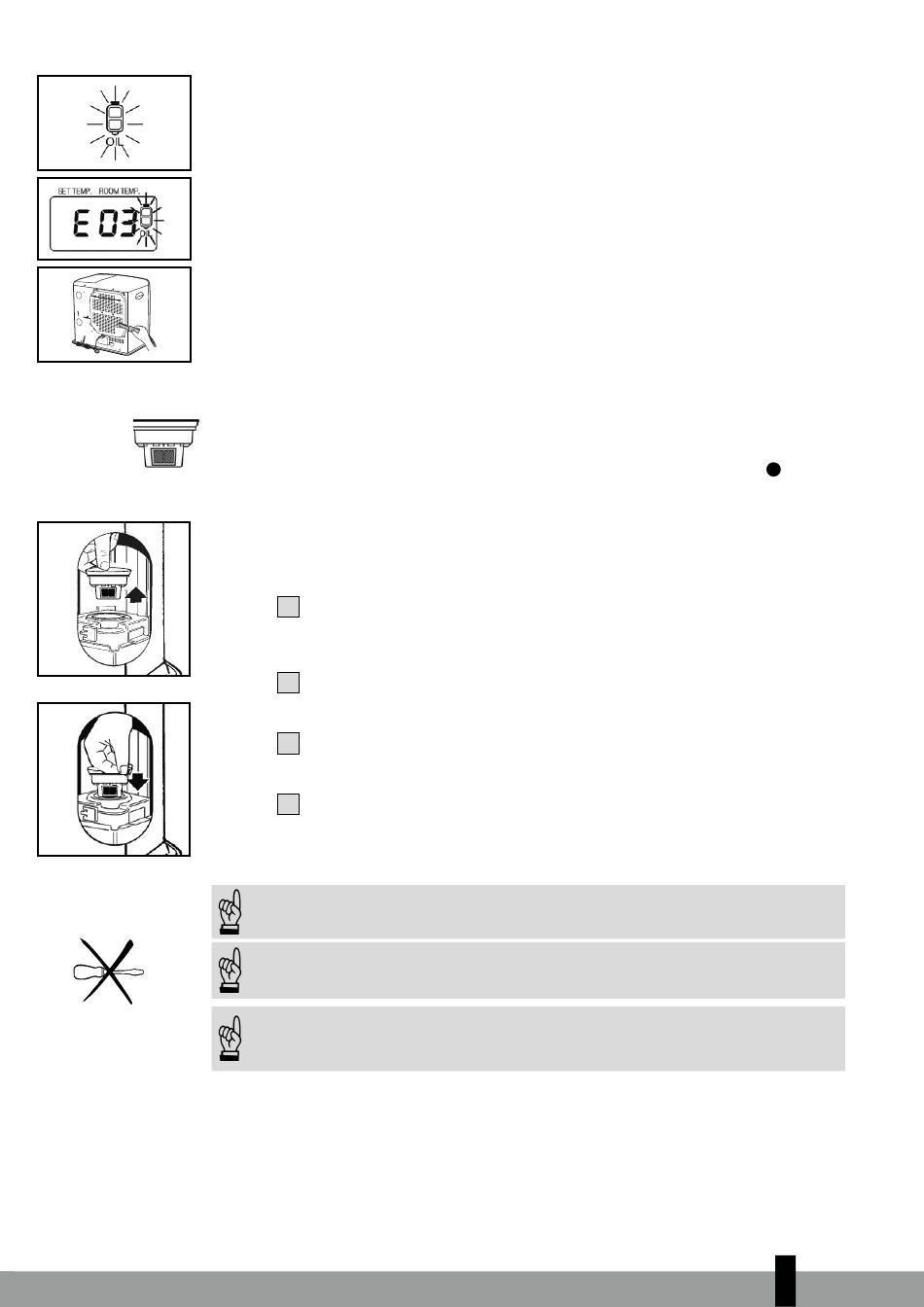 OIL

SET TEMP. ROOM TEMP.

E 03

OIL