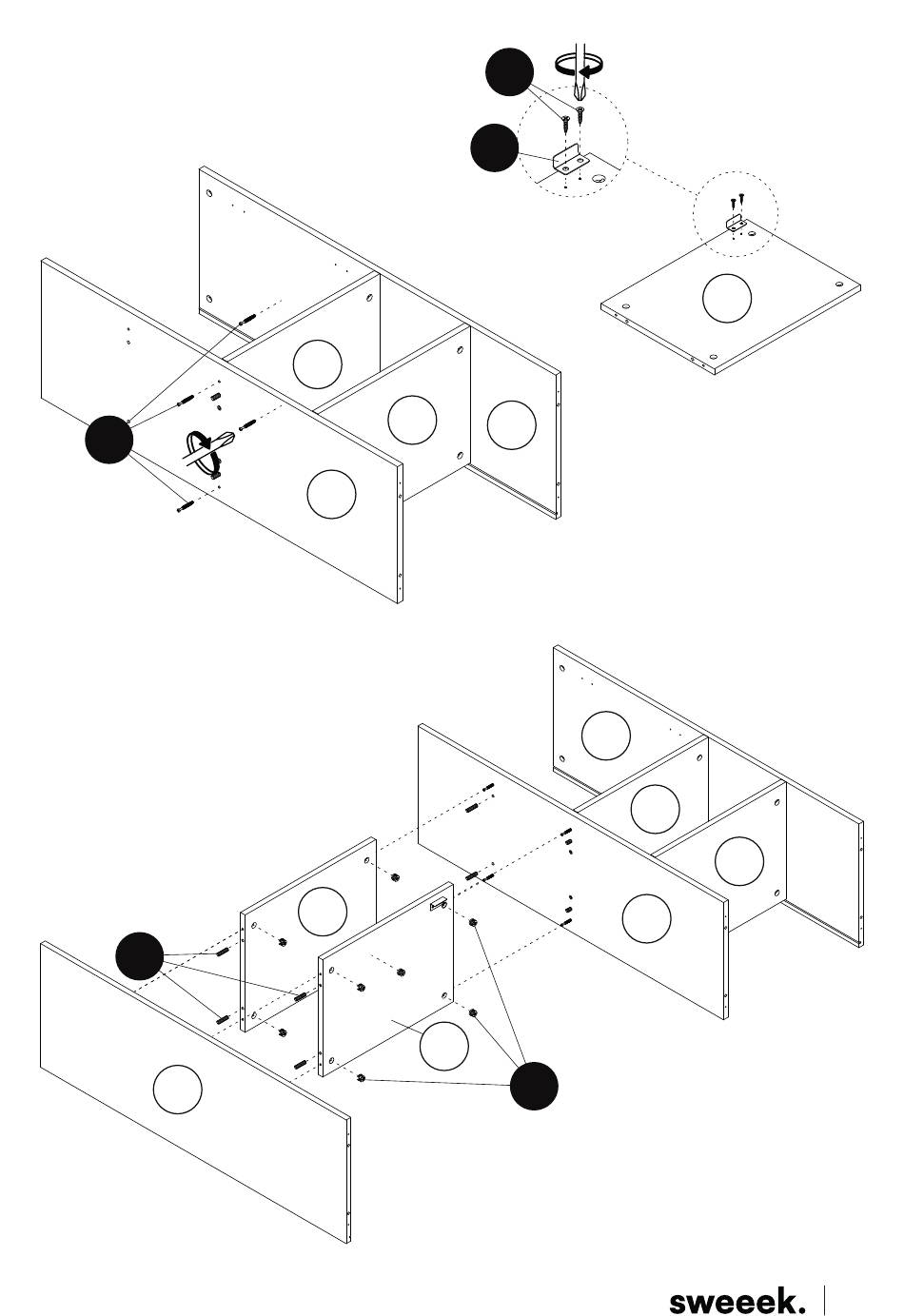 sweeek.