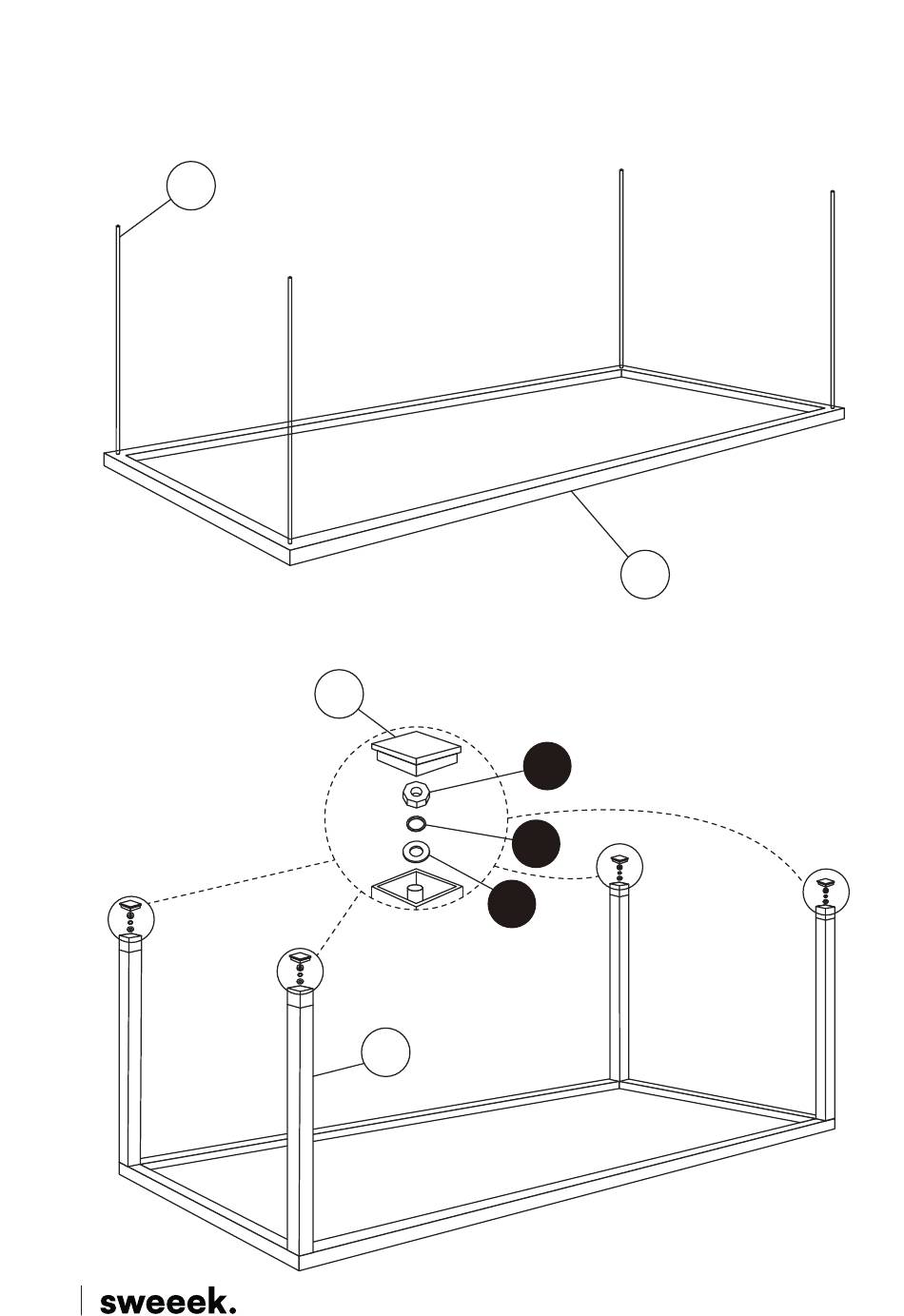 sweeek.