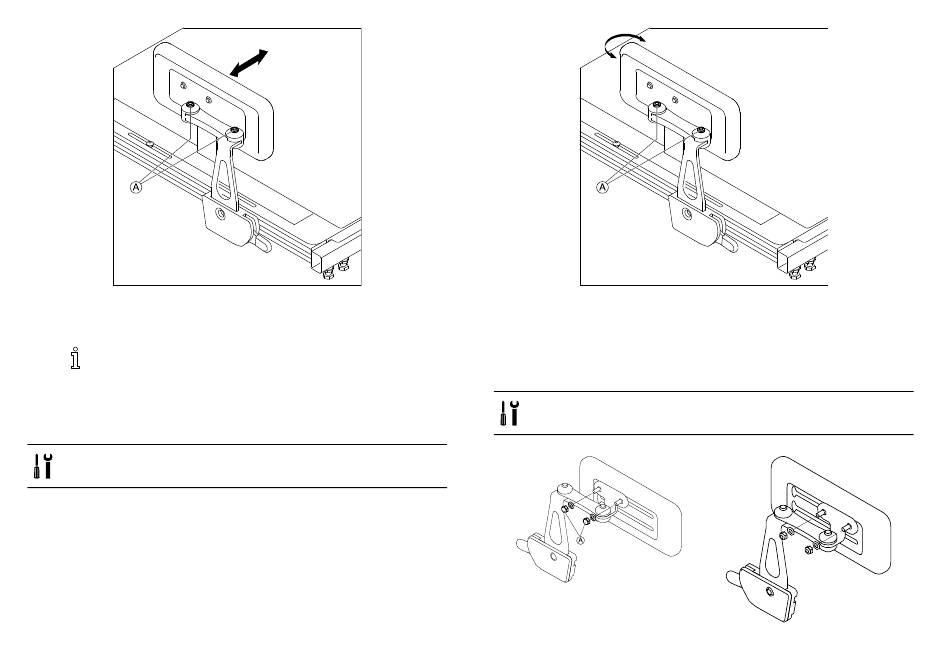 A

A

A