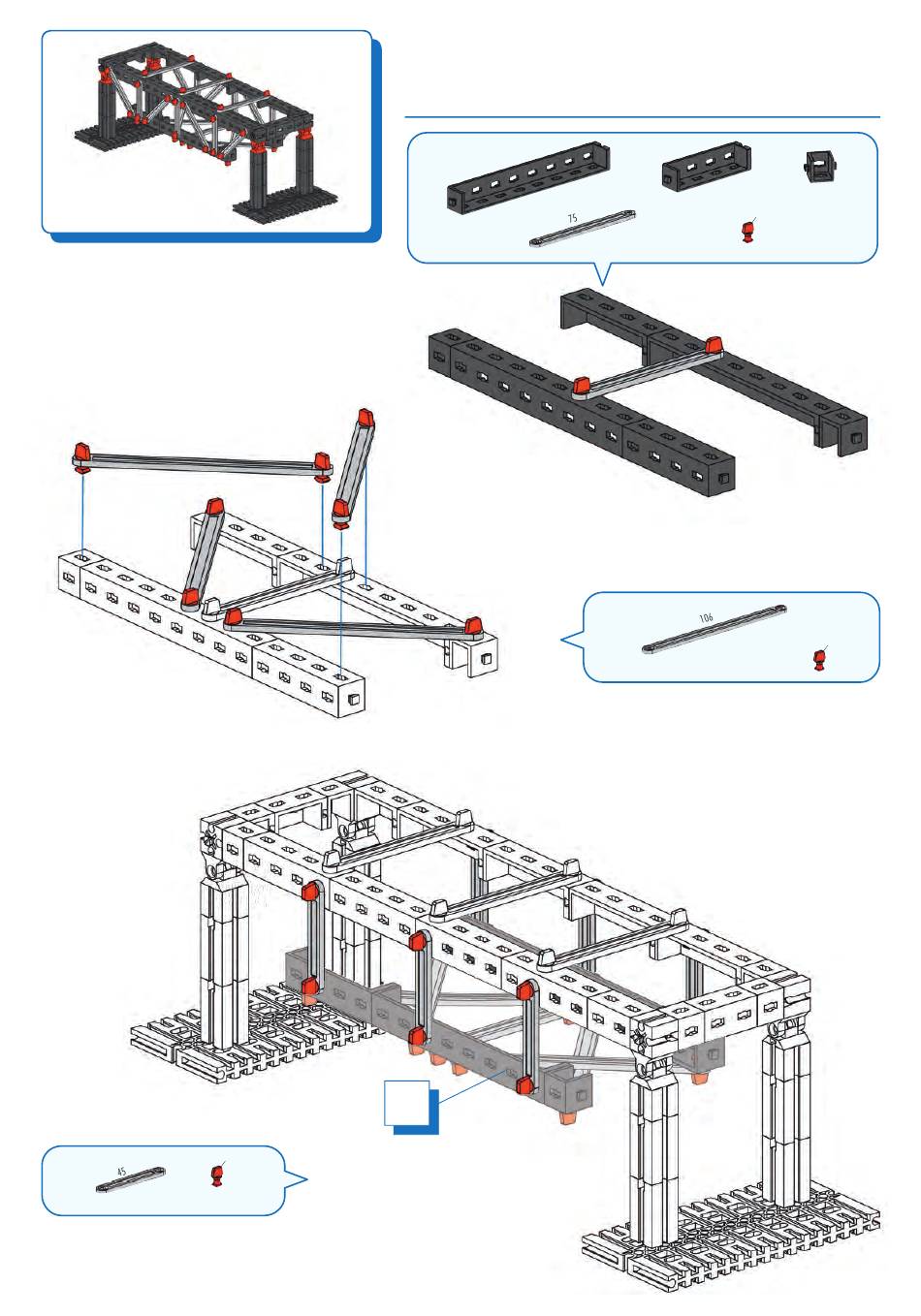 75

106

45