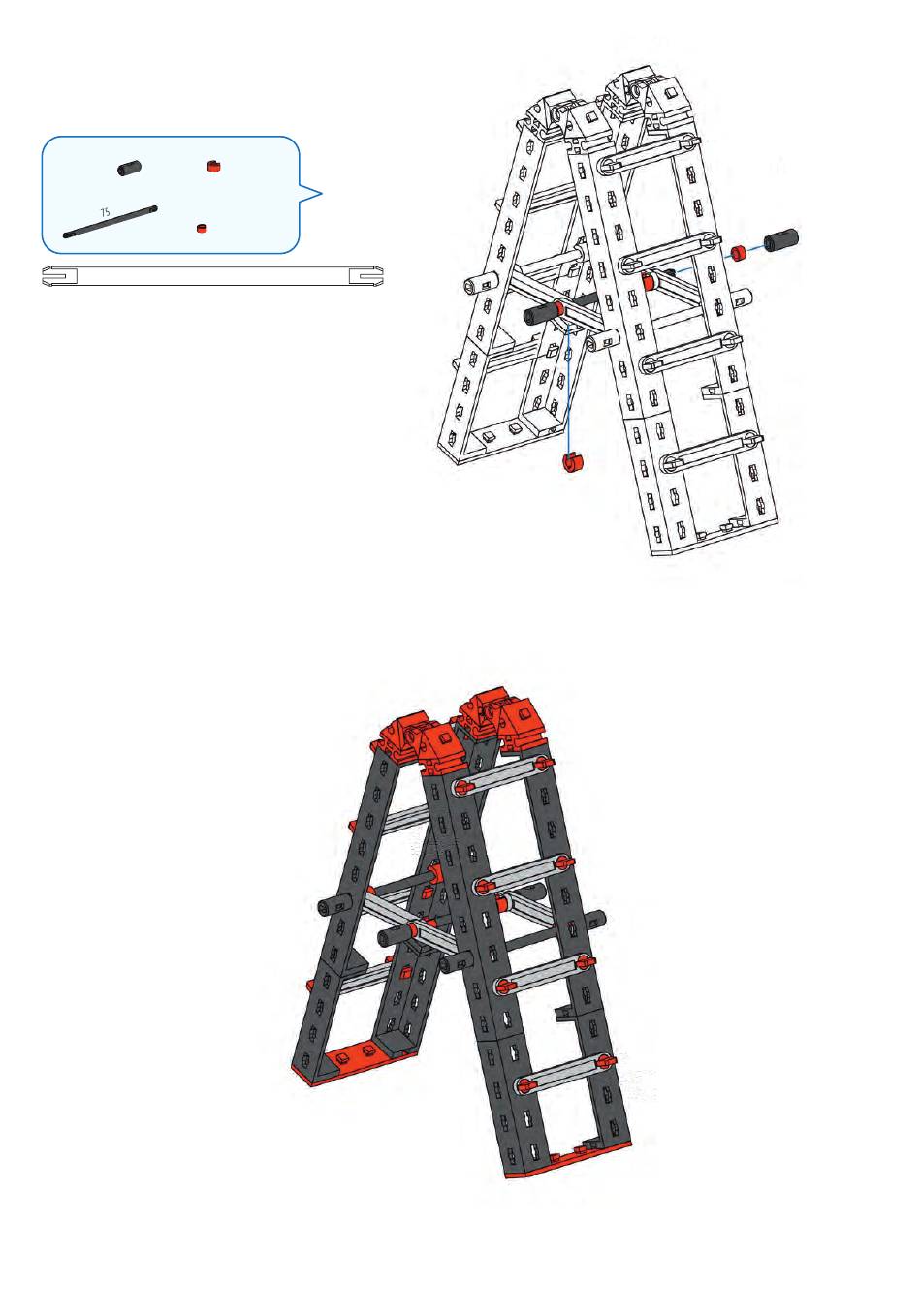 75