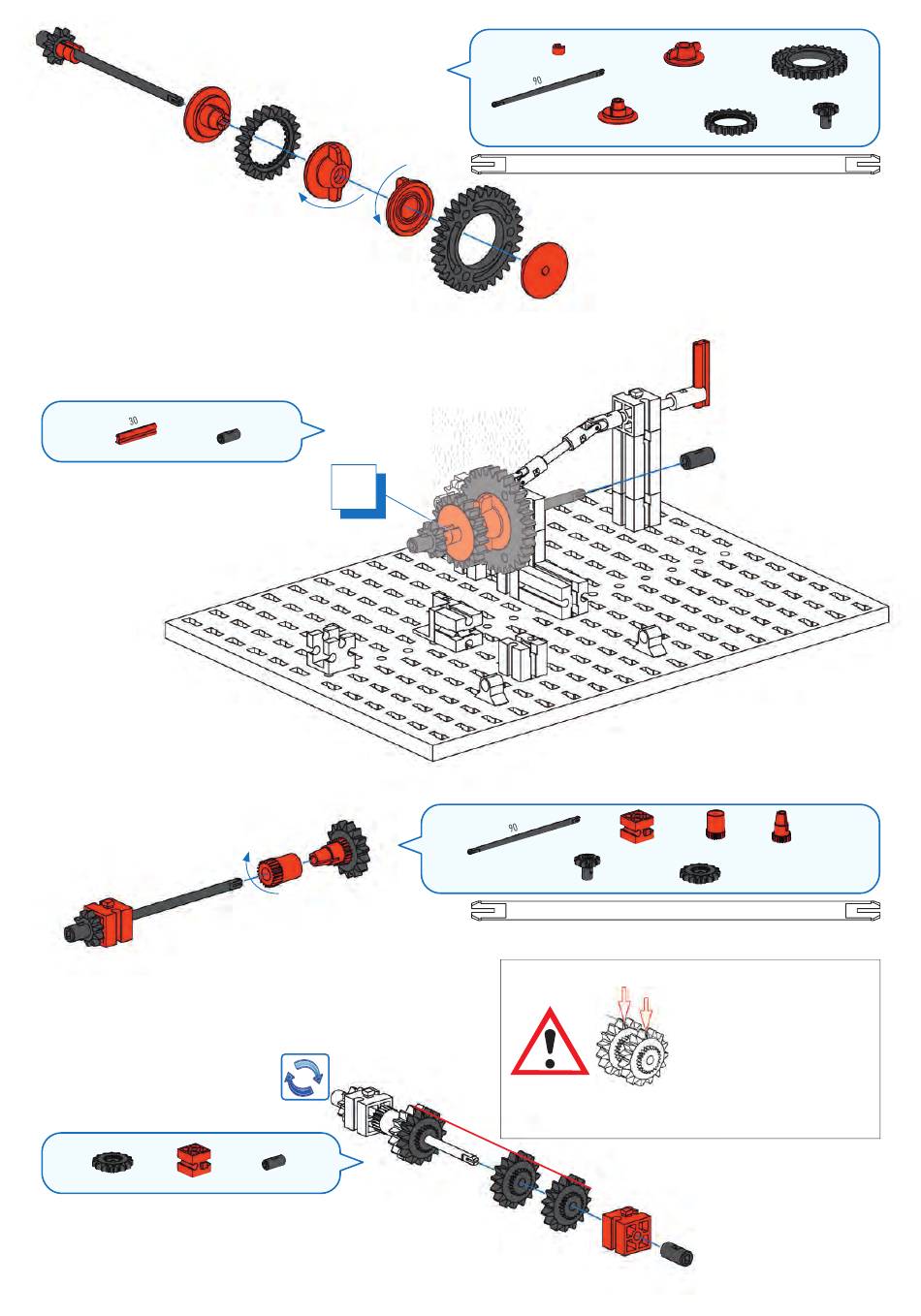 90

30

90