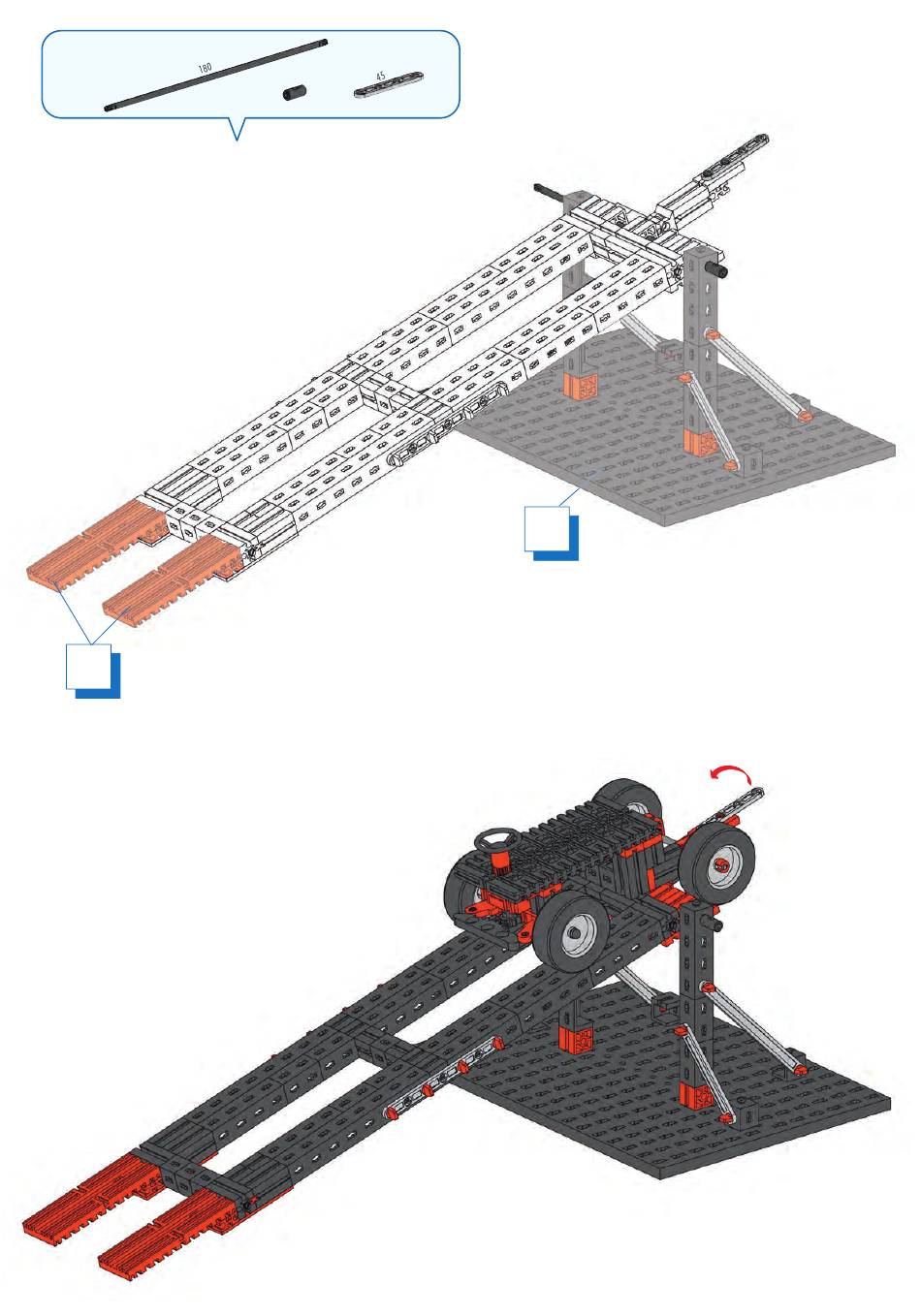 180

45