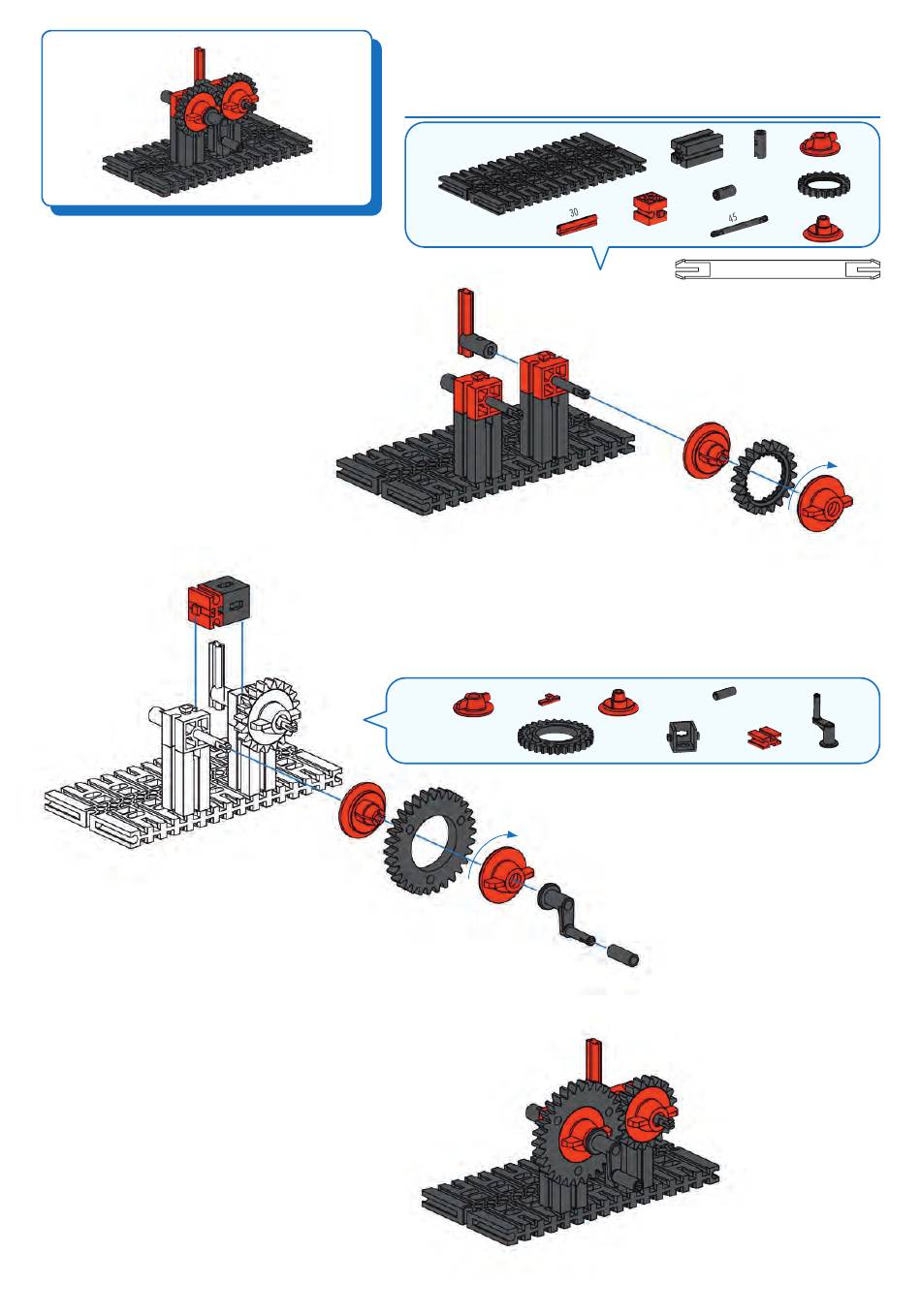 30

45