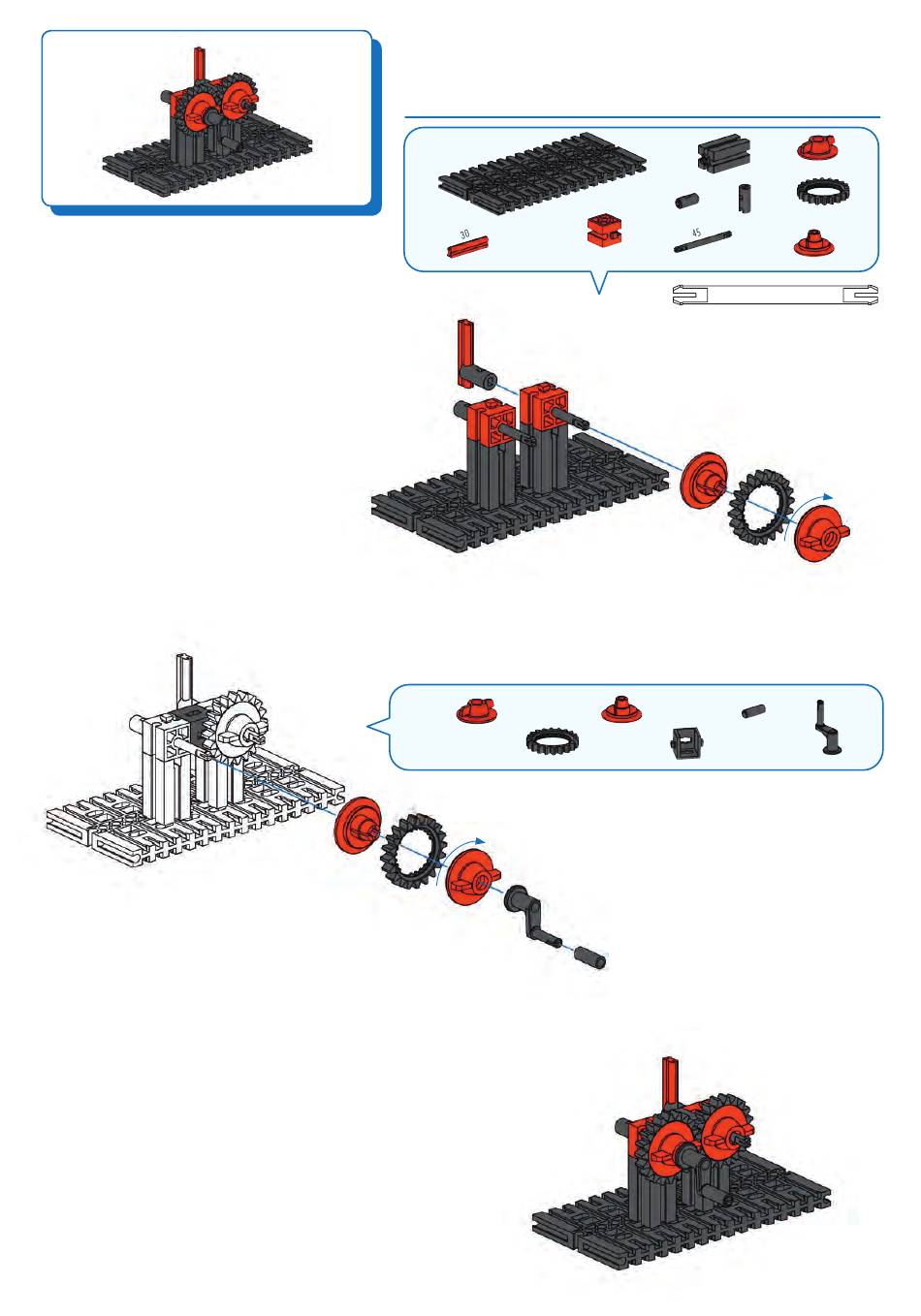 30

45