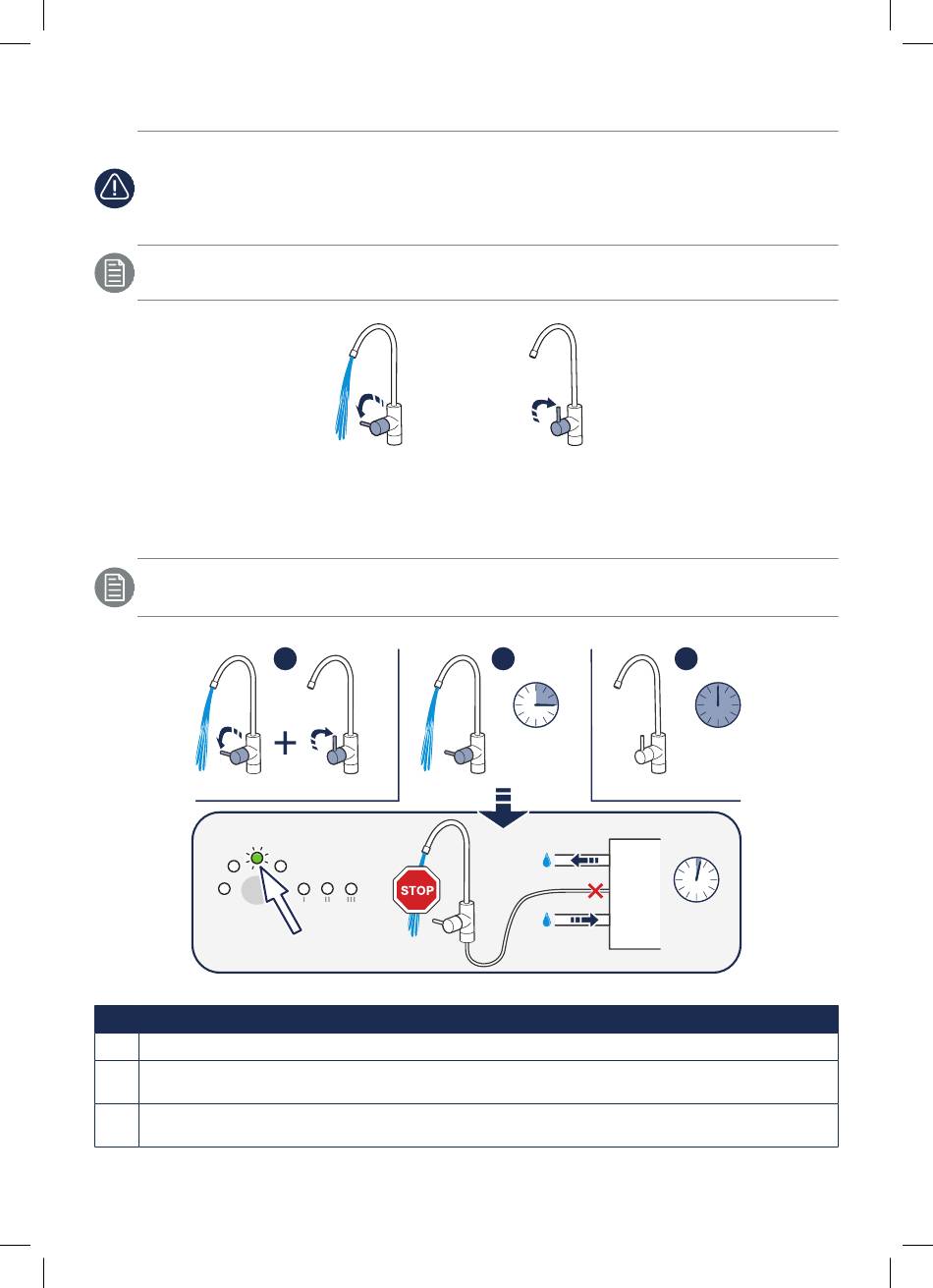 STOP

I II III