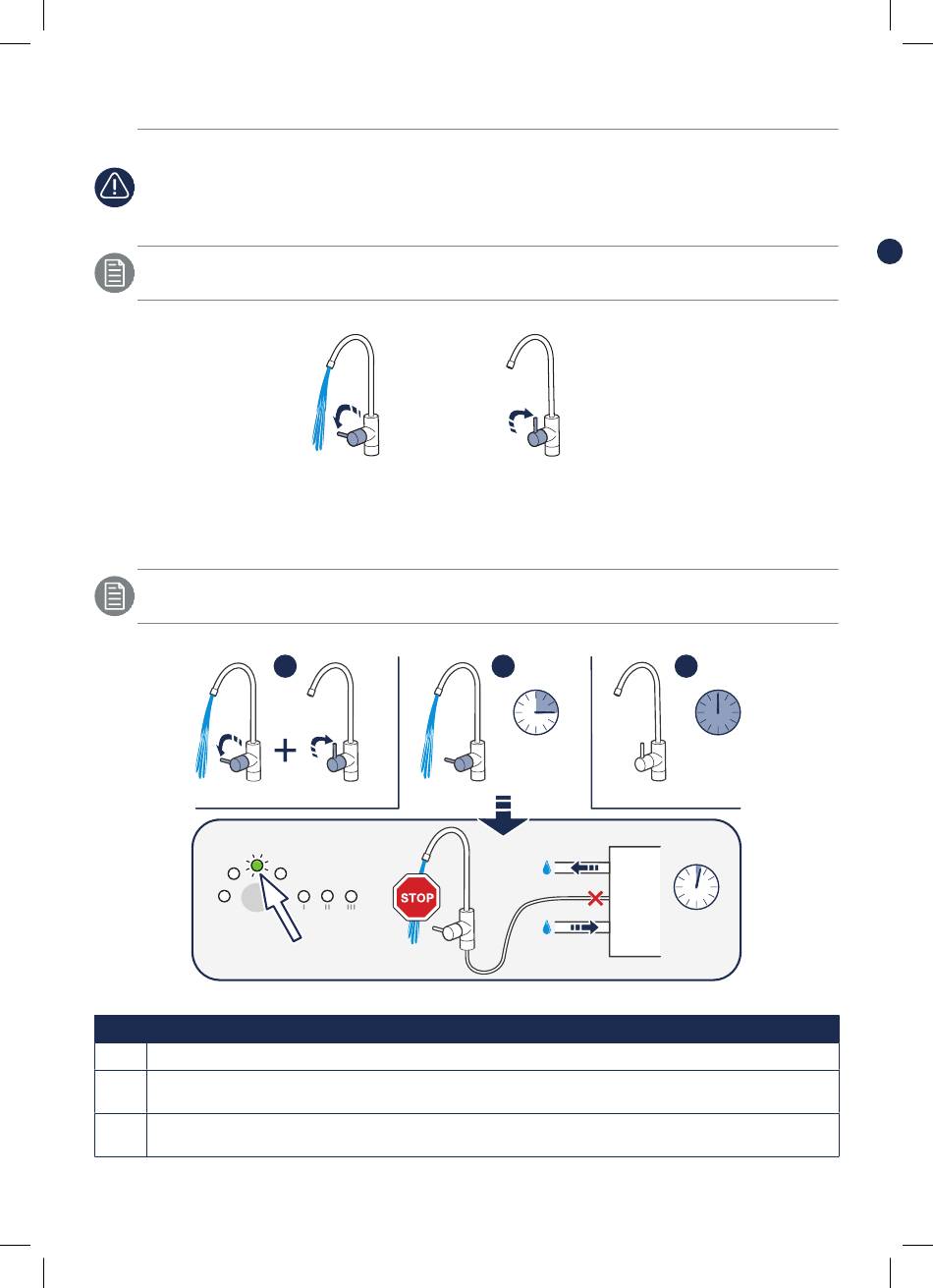 STOP

I

II

III