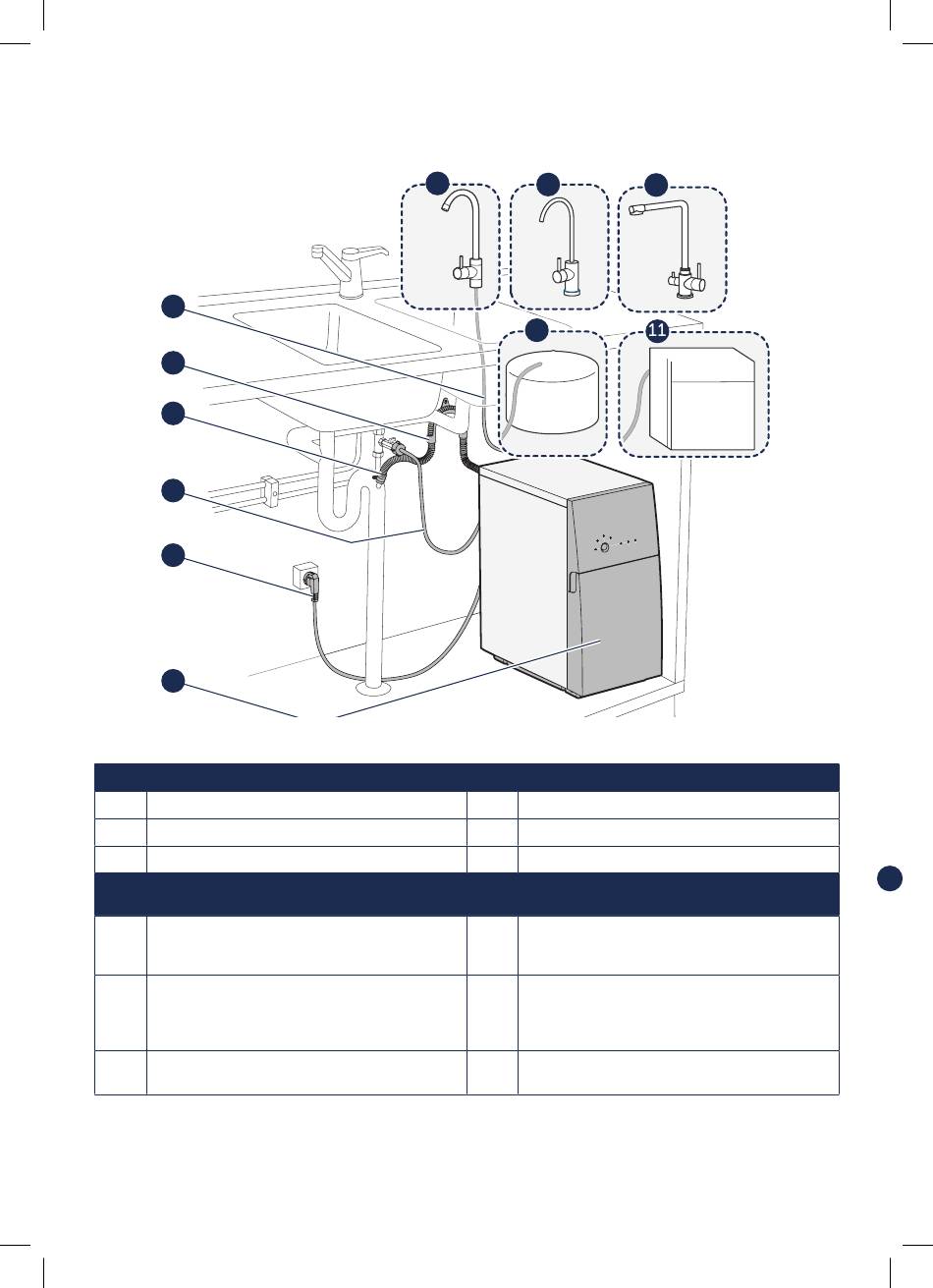 11