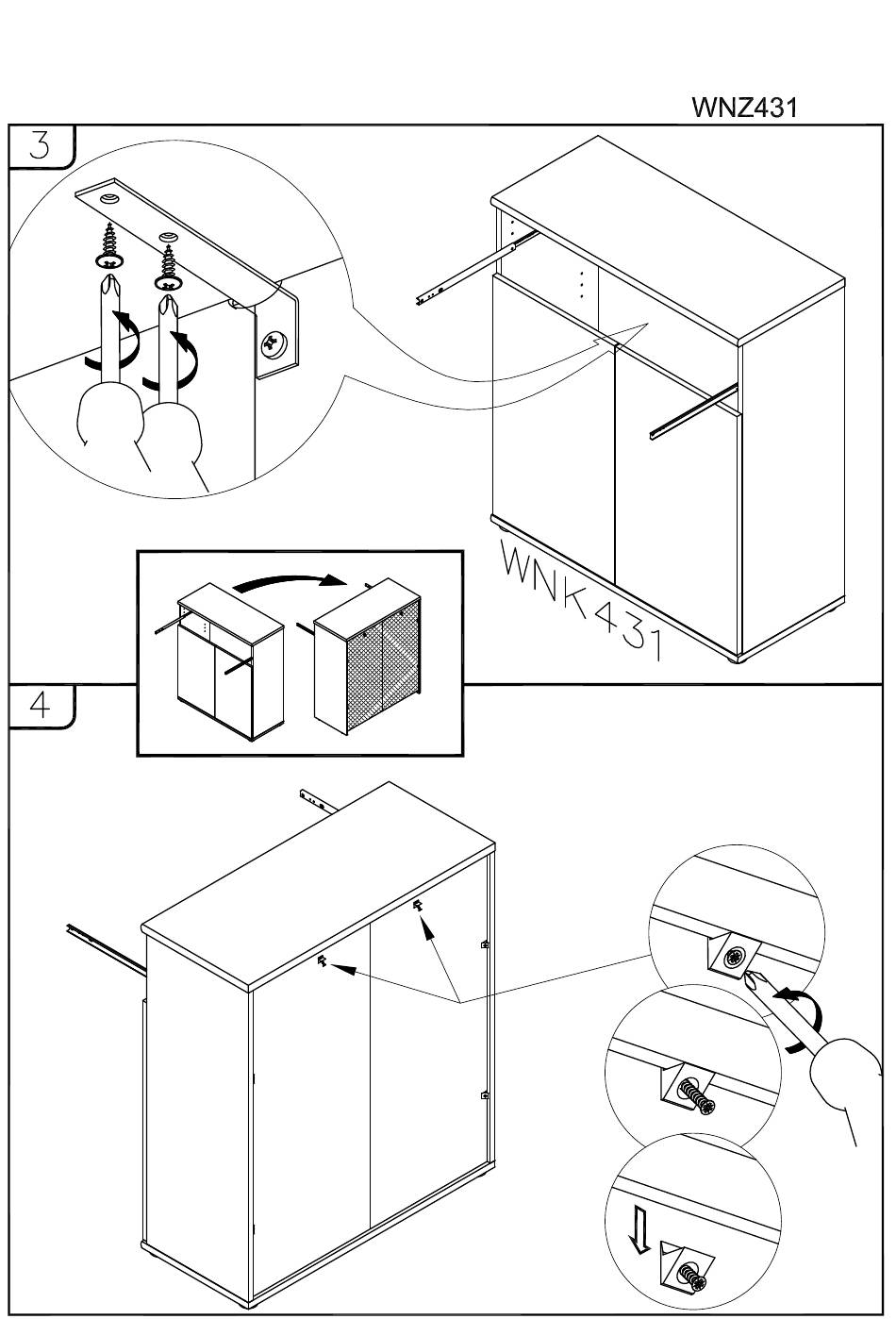 WNZ431

3

WNK431

4