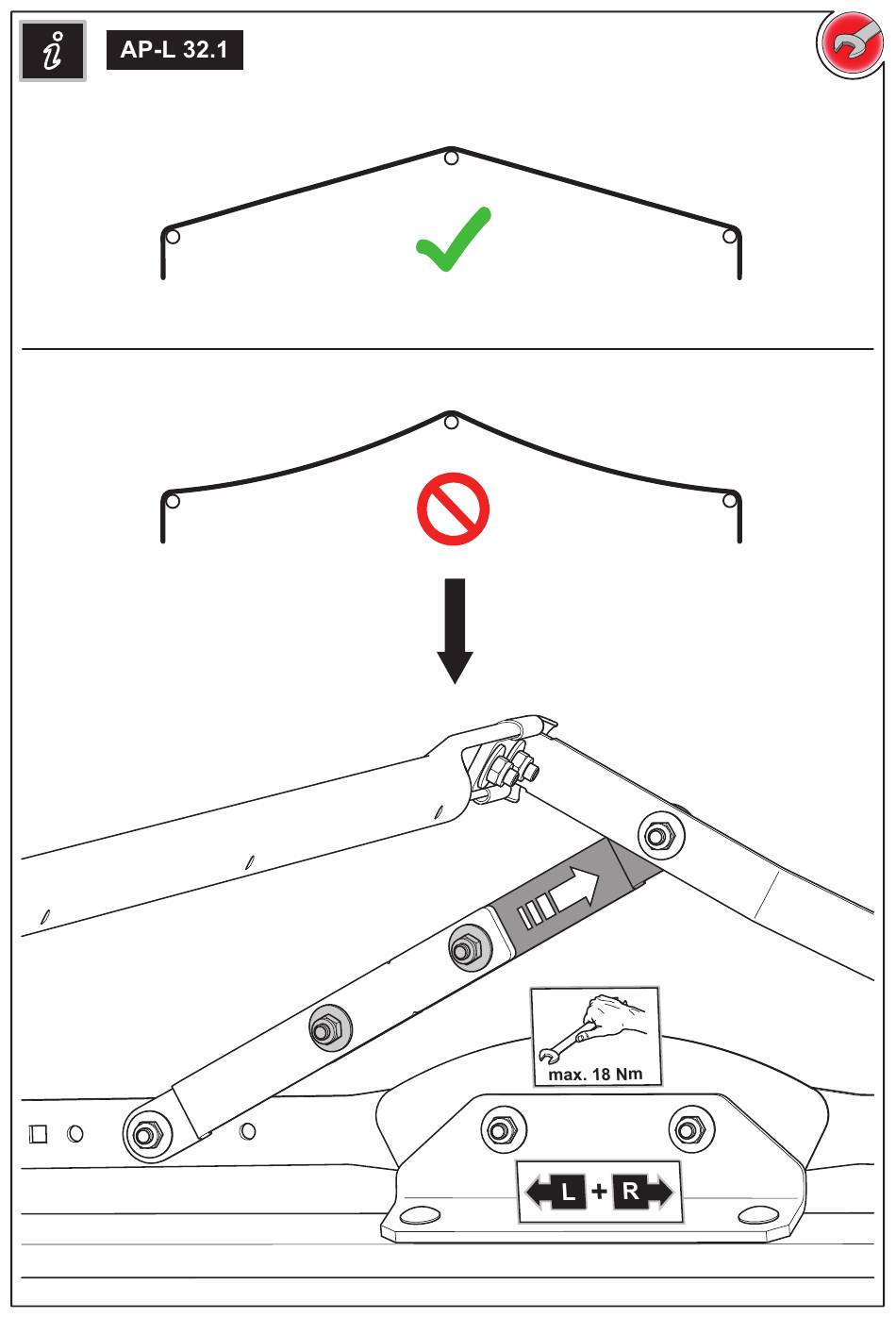 i

AP-L 32.1

max. 18 Nm

L + R