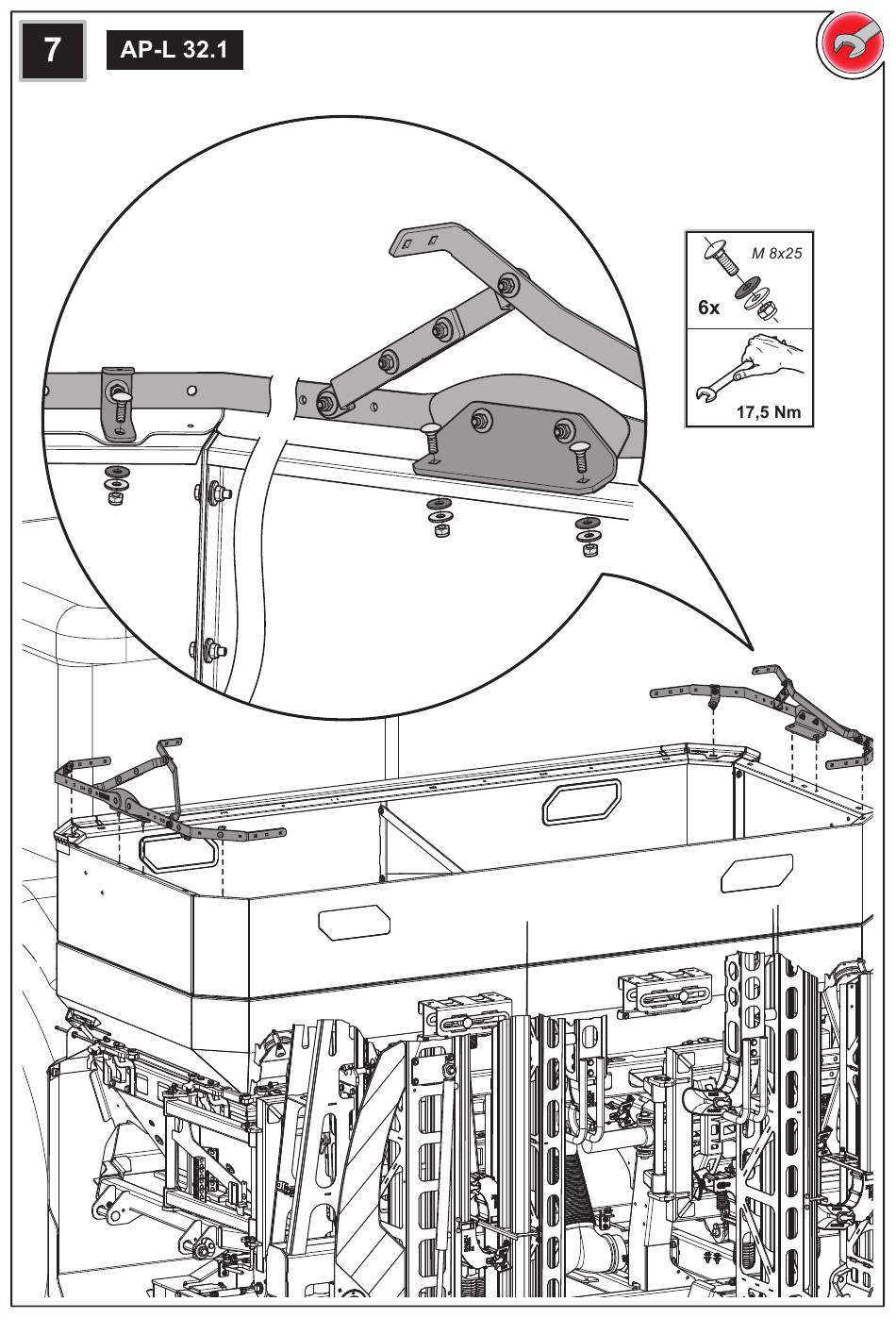 7

AP-L 32.1

M 8x25

6x

17,5 Nm