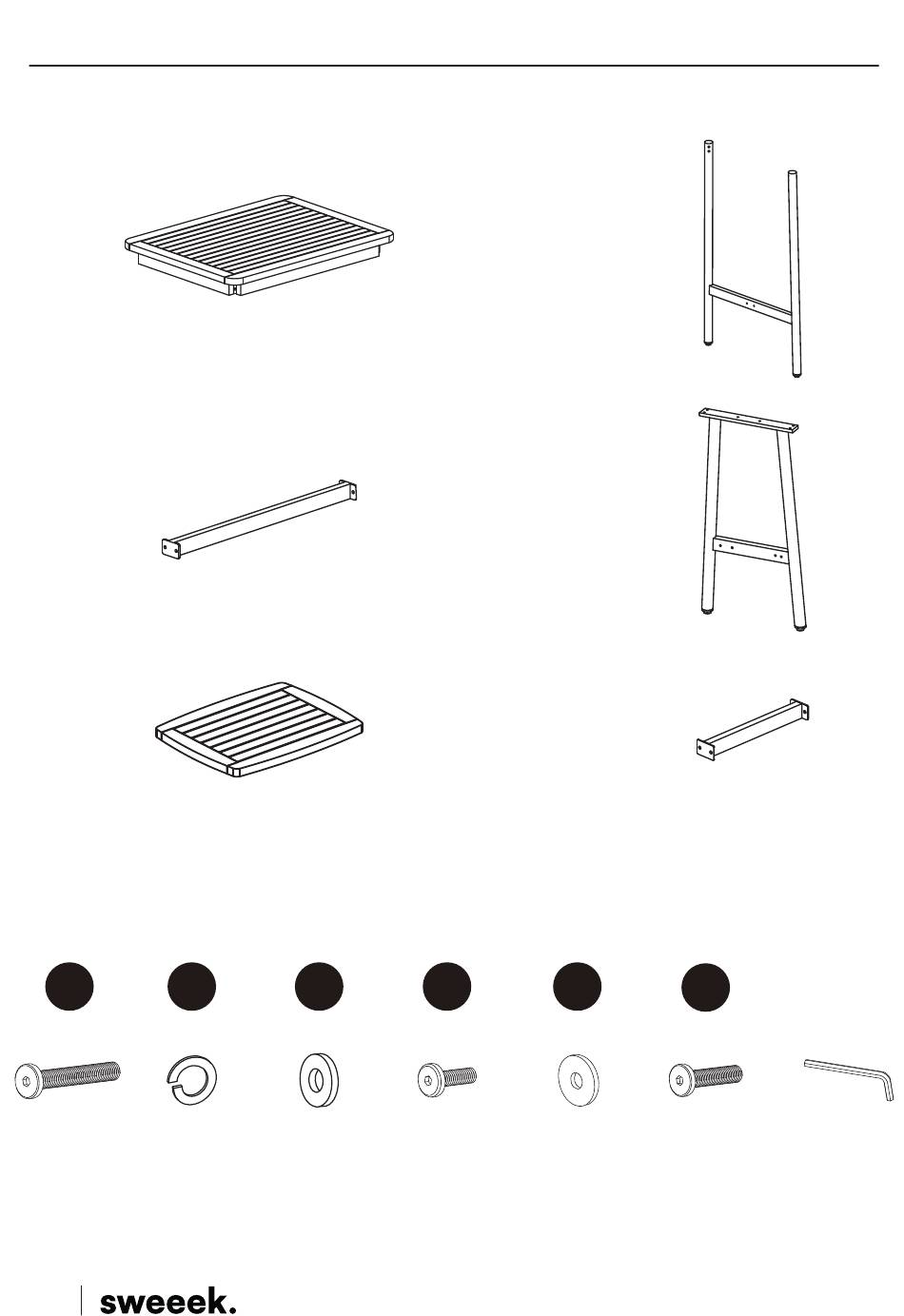 sweeek.