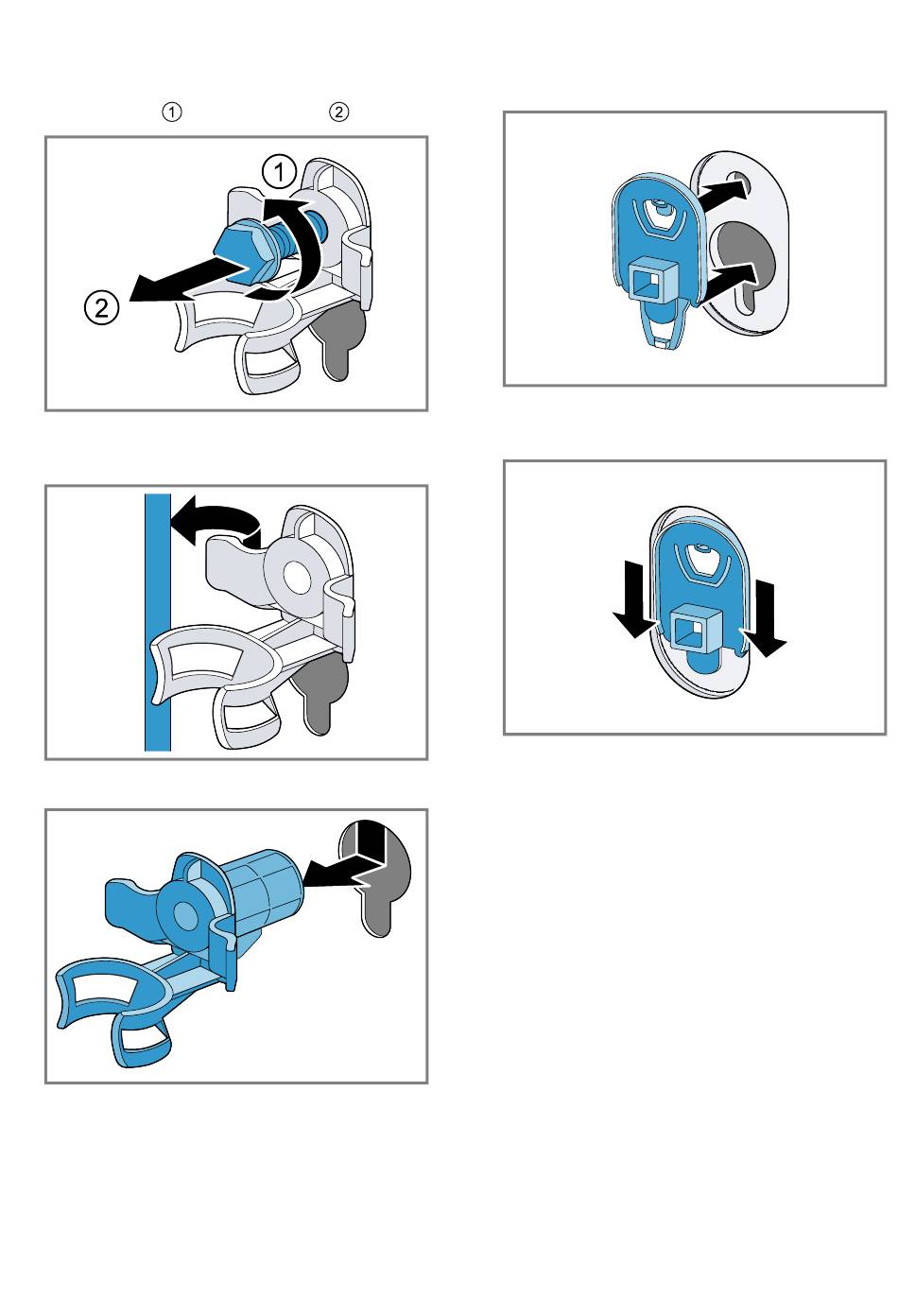 ① ②

1

2