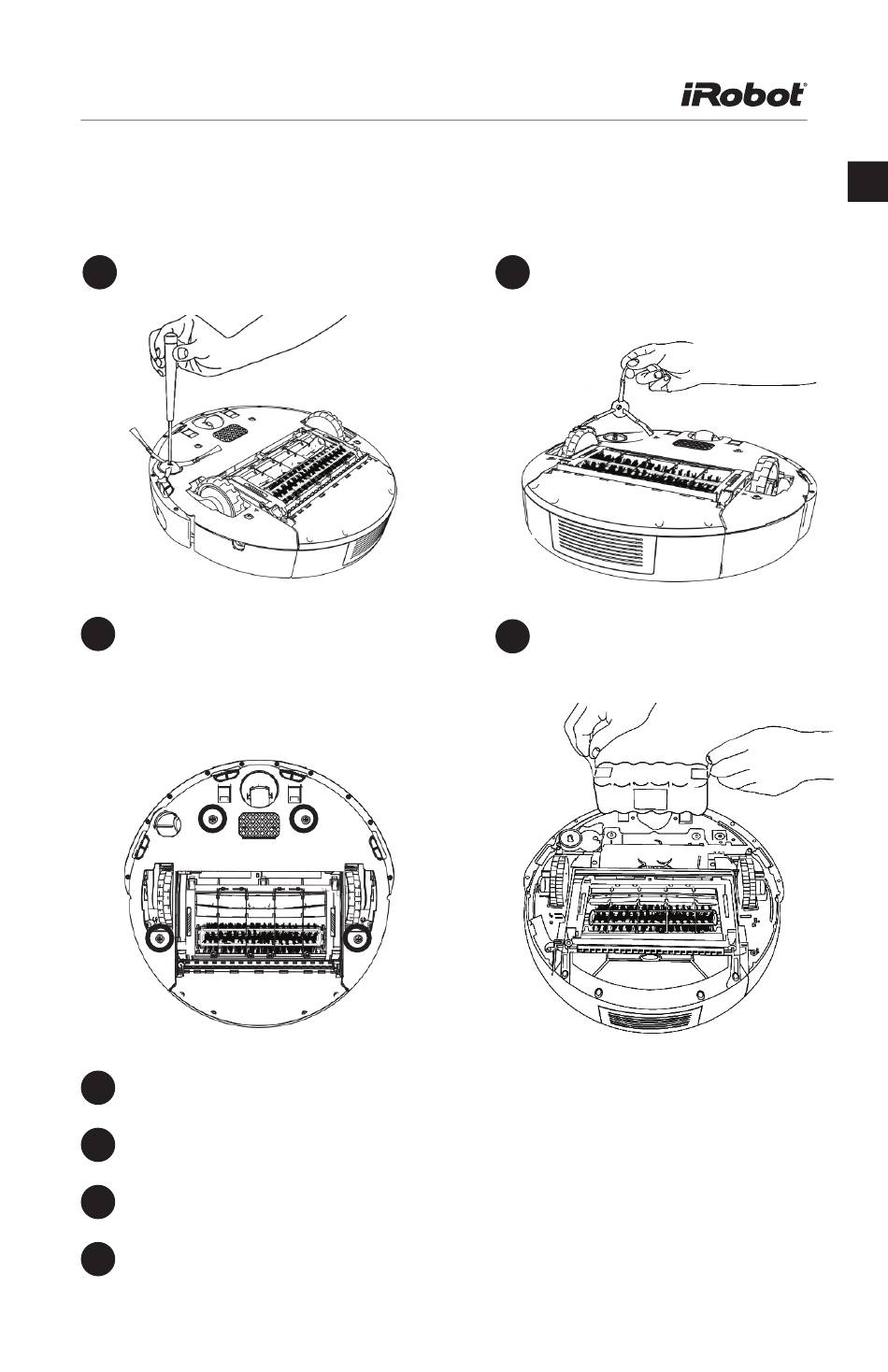 iRobot®