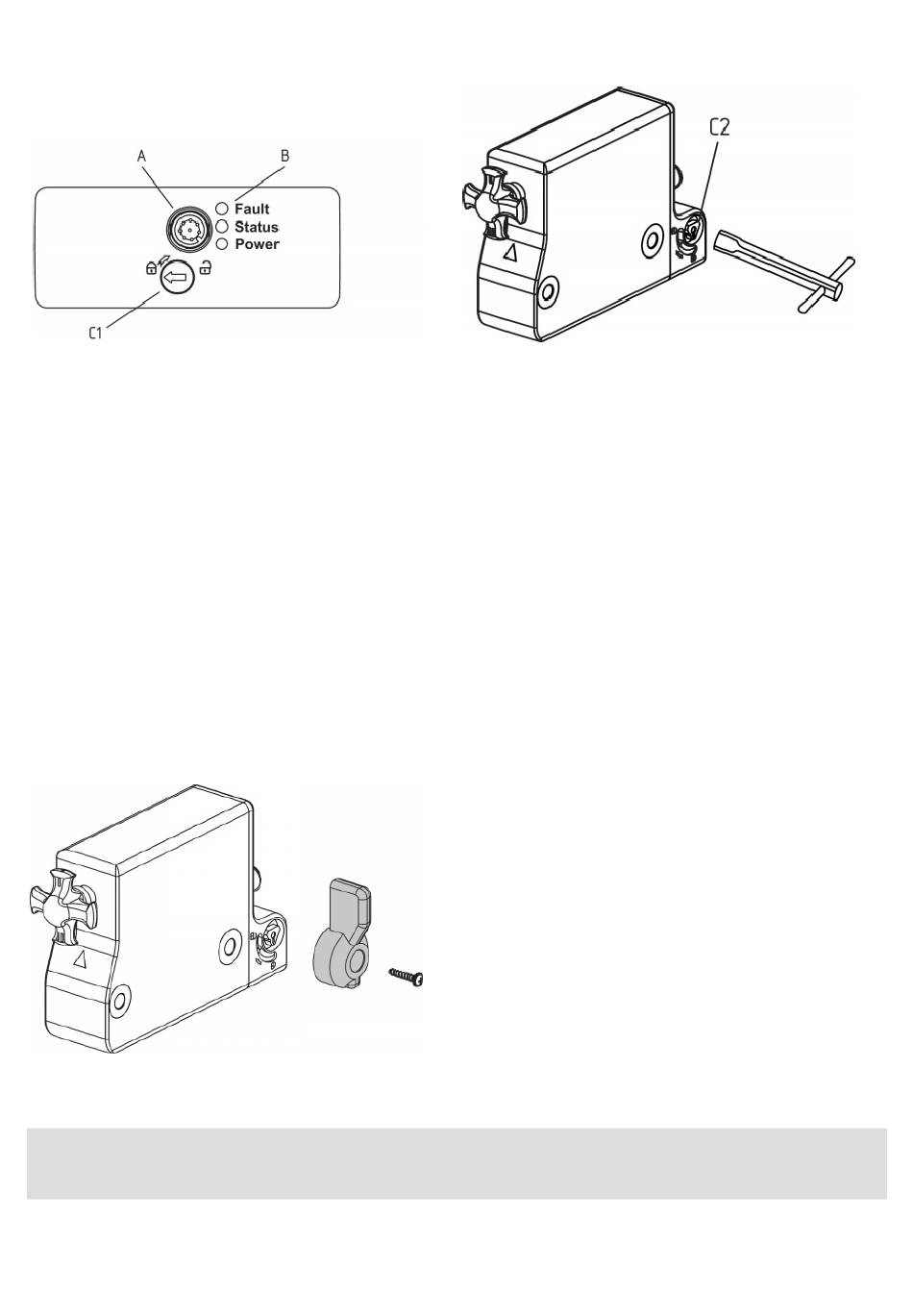 A
B
Fault
Status
Power
C1

C2