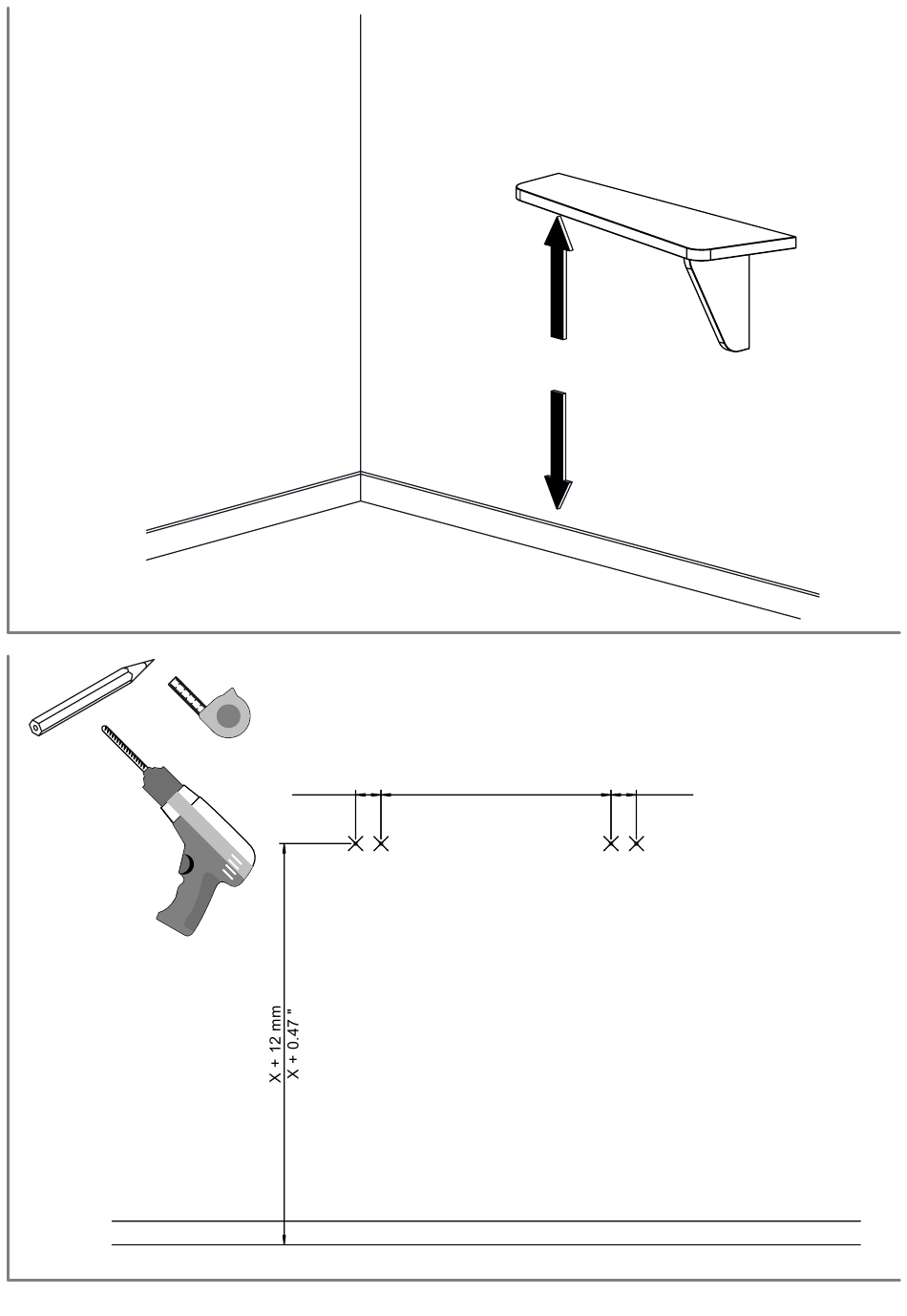 X + 12 mm
X + 0.47 "