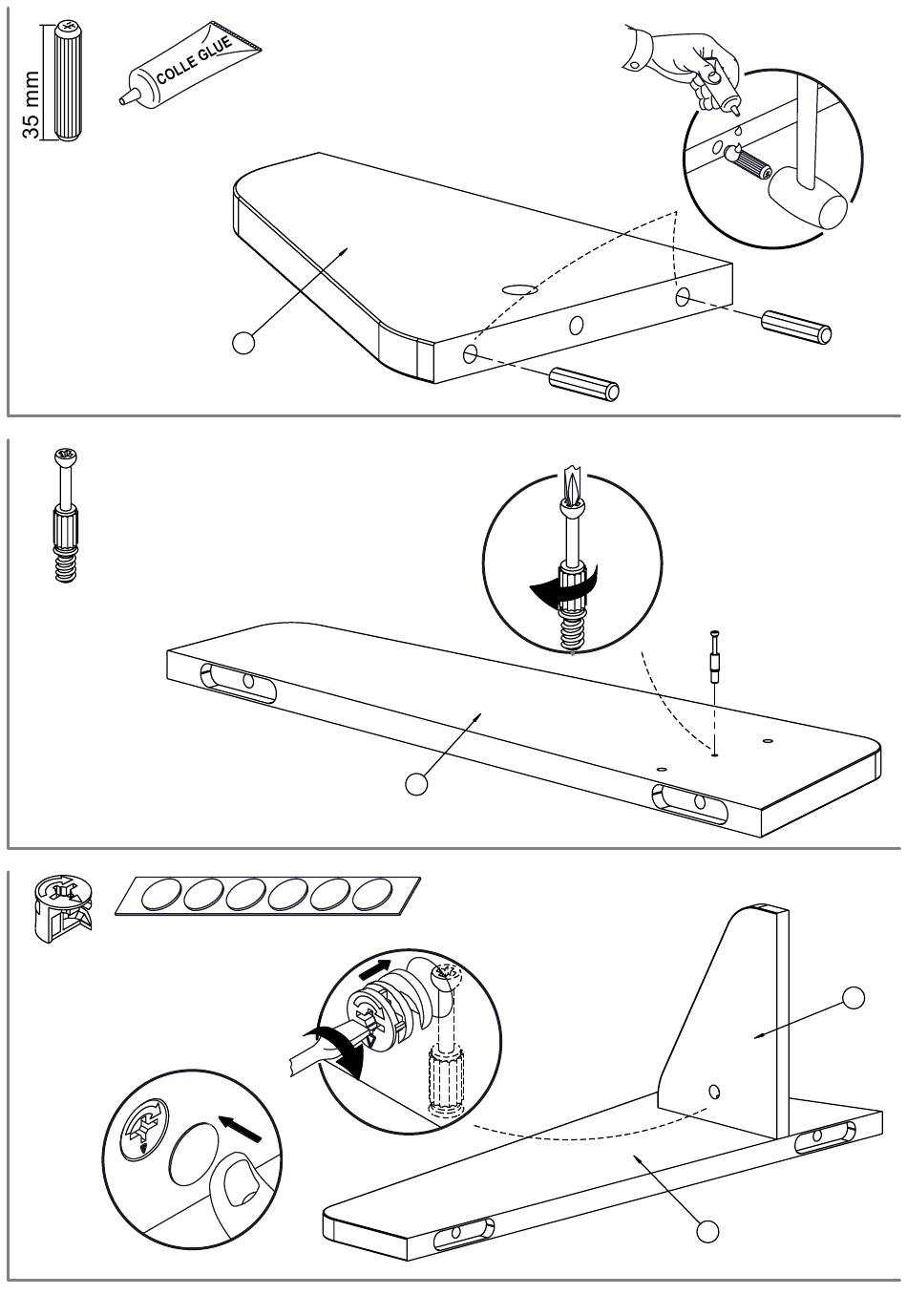 35 mm

COLLE GLUE