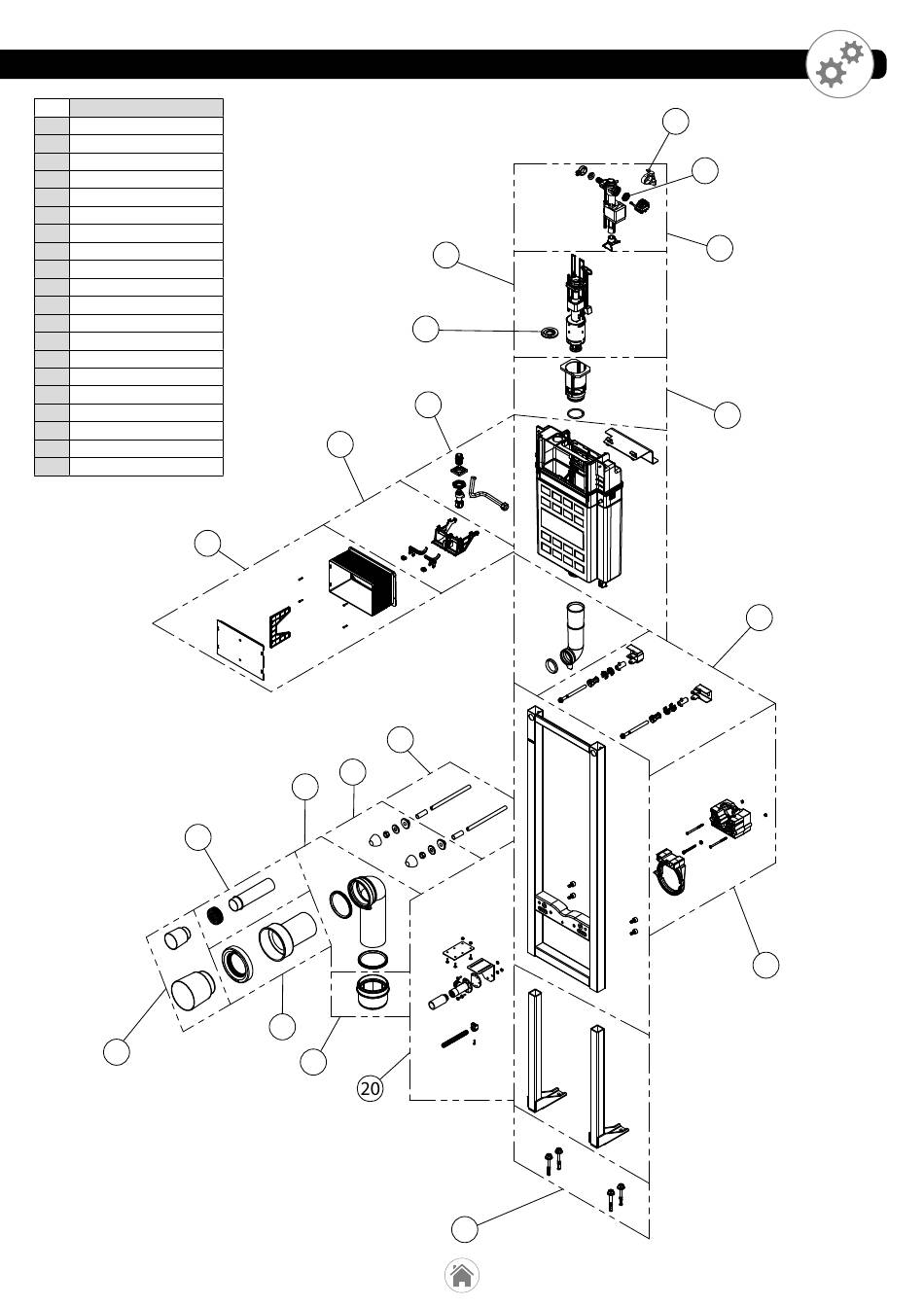 20