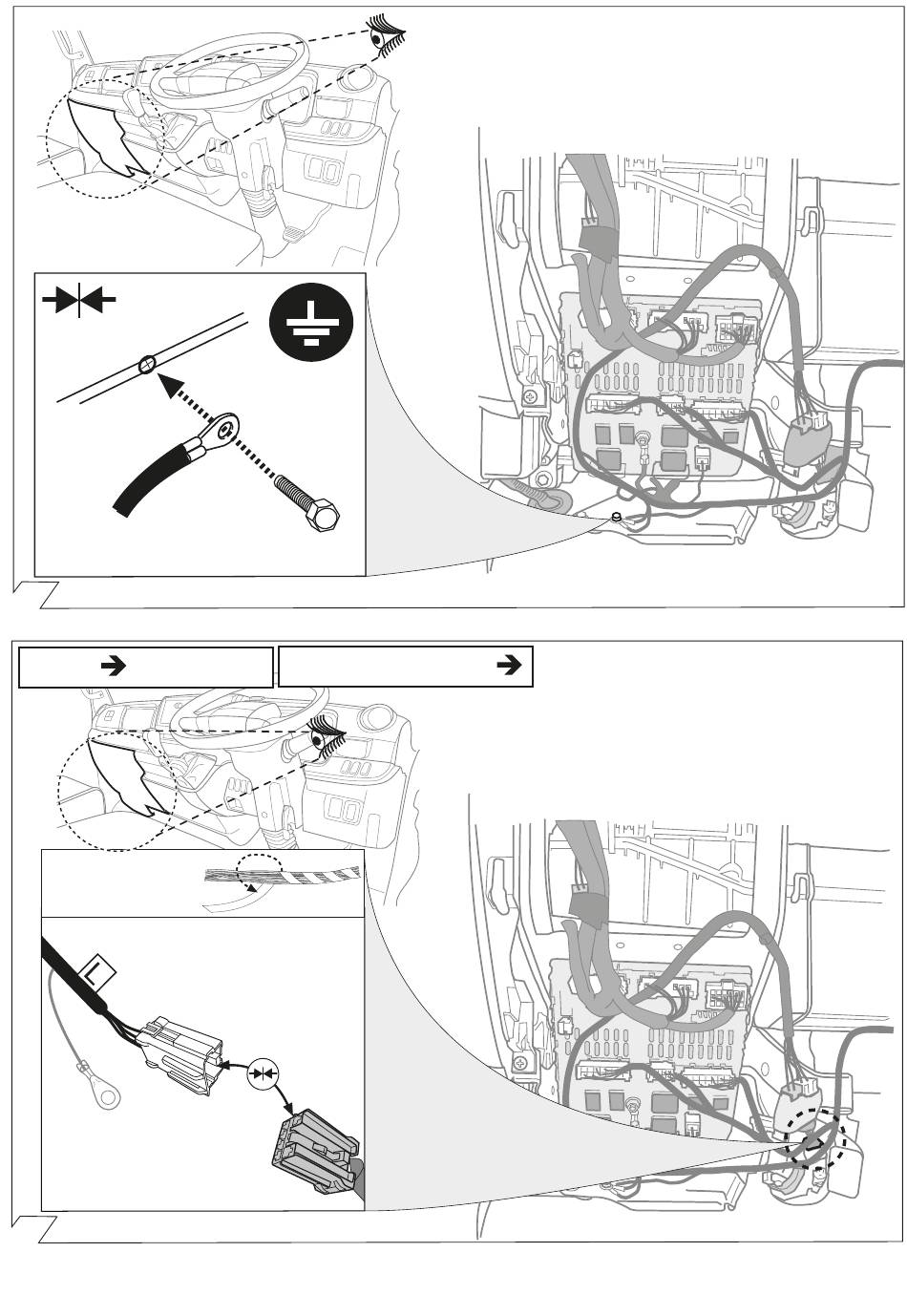 L